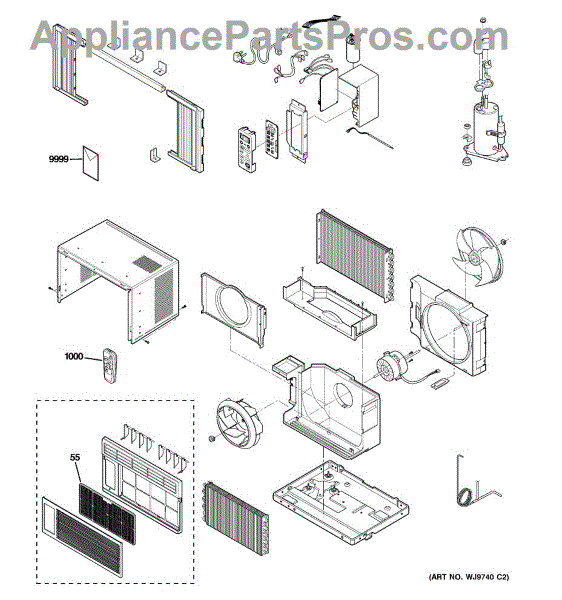 AppliancePartsPros.com

9999

1000

55

(ART NO. WJ9740 C2)