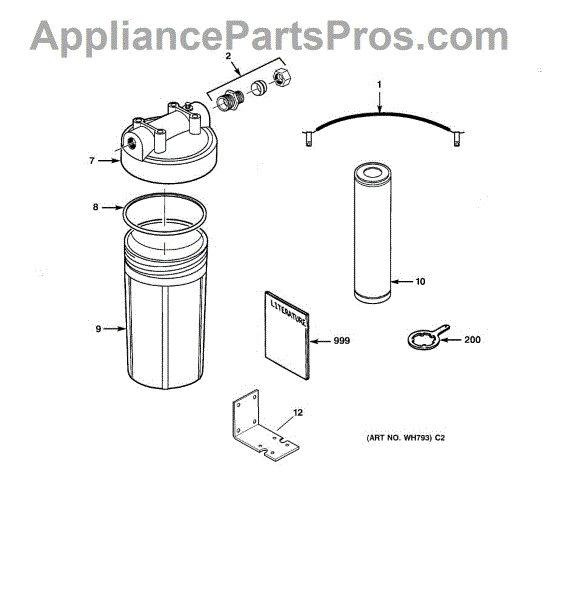 AppliancePartsPros.com

2

1

7

8

10

LITERATURE

9

999

200

12

(ART NO. WH793) C2