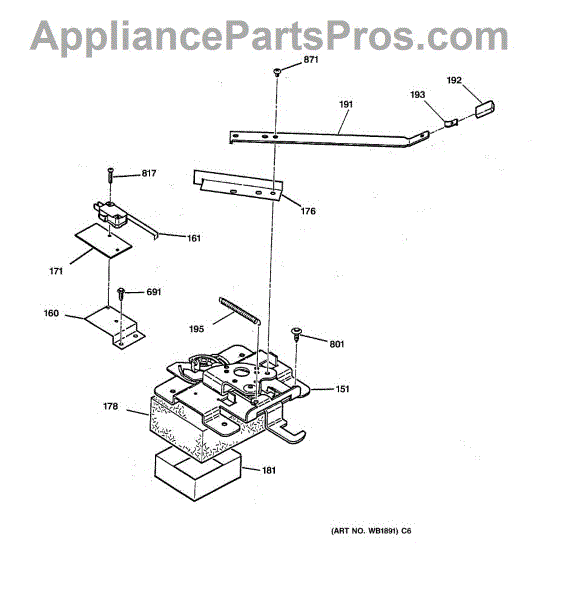 AppliancePartsPros.com

871
192
193
191
817
176
161
171
691
160
195
801
151
178
181

(ART NO. WB1891) C6