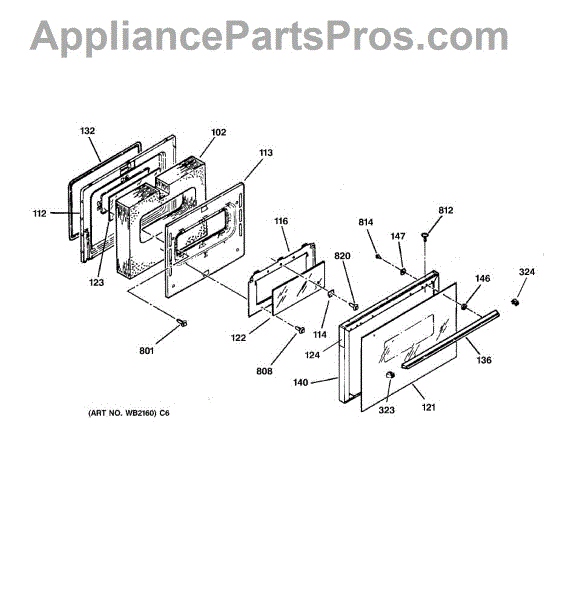 AppliancePartsPros.com

132
102
113
112
123
116
814
812
147
820
146
324
801
122
114
808
124
136
140
323
121

(ART NO. WB2160) C6