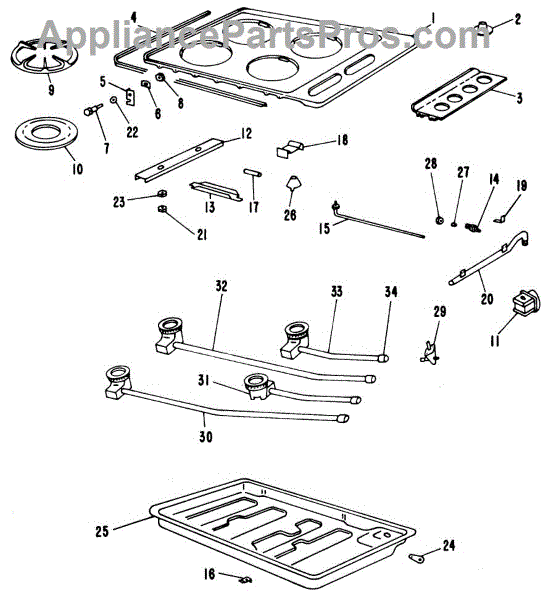 AppliancePartsPros.com

4
1
2
9
5
6
8
3
7
22
10
12
18
23
13
17
26
28
27
14
19
21
15
20
32
33
34
29
11
31
30
25
24
16