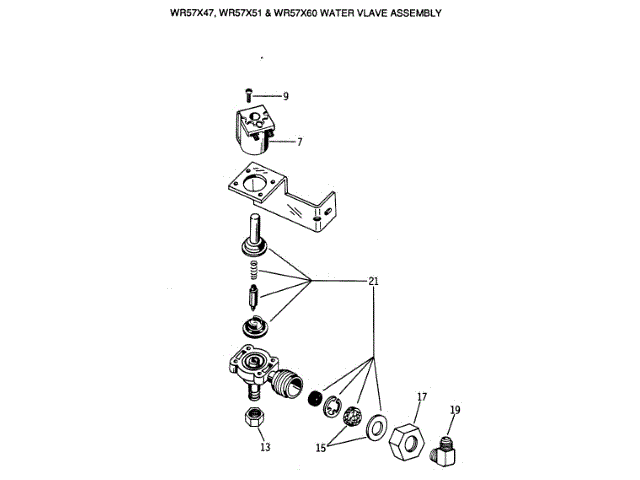 WR57X47, WR57X51 & WR57X60 WATER VLAVE ASSEMBLY

9
7
21
17
19
13
15