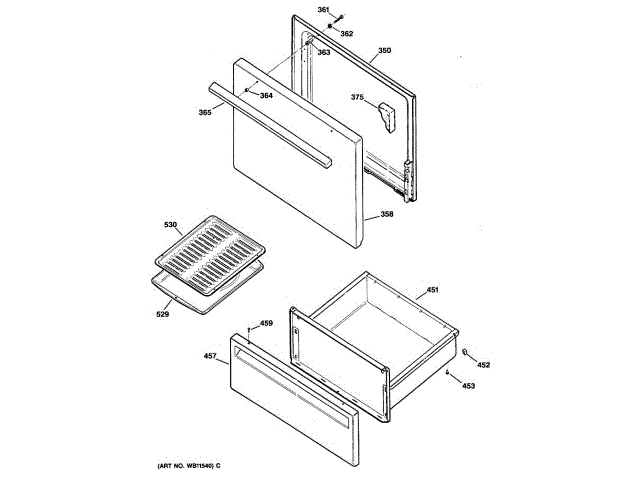 361
362
363
350
364
365
375
358
530
529
451
459
457
452
453
(ART NO. WB11540) C