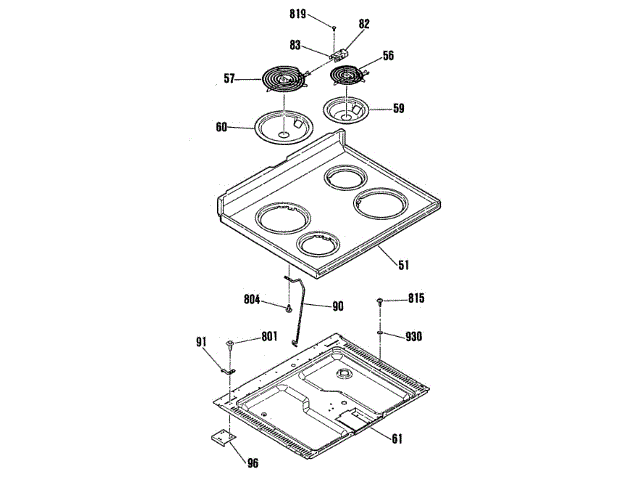 819
82
83
56
57
59
60
51
804
90
815
930
91
801
61
96