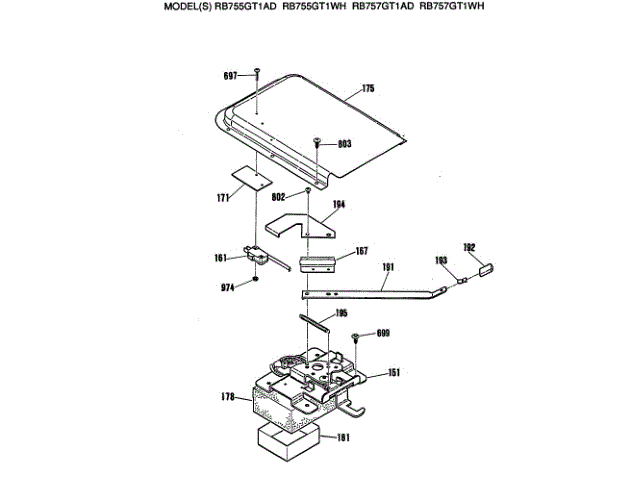 MODEL(S) RB755GT1AD RB755GT1WH RB757GT1AD RB757GT1WH

697
175
803
171
802
194
161
167
192
193
191
974
195
699
151
178
181