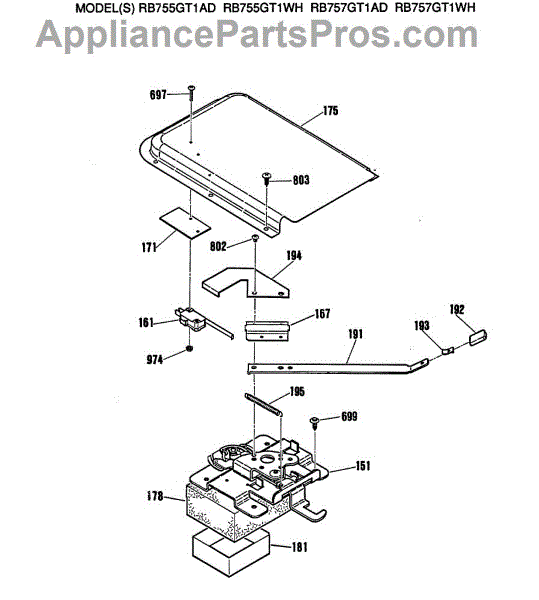 MODEL(S) RB755GT1AD RB755GT1WH RB757GT1AD RB757GT1WH
AppliancePartsPros.com

697
175
803
171
802
194
161
167
192
193
191
974
195
699
151
178
181