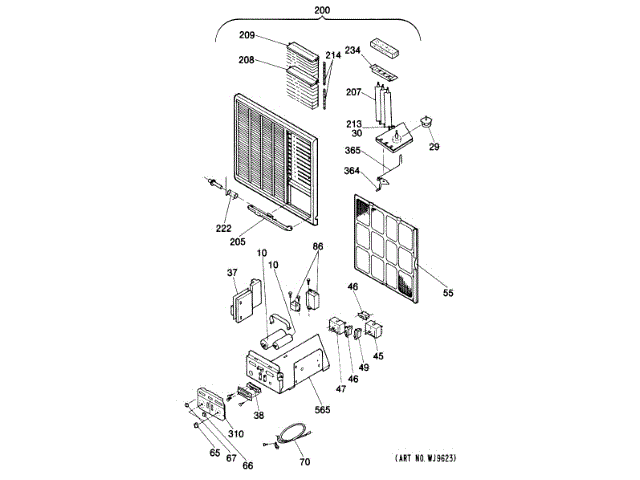 200
209
208
214
234
207
213
30
29
365
364
222
205
55
10
10
86
37
46
45
49
46
47
565
38
310
65
67
66
70
(ART NO. WJ9623)