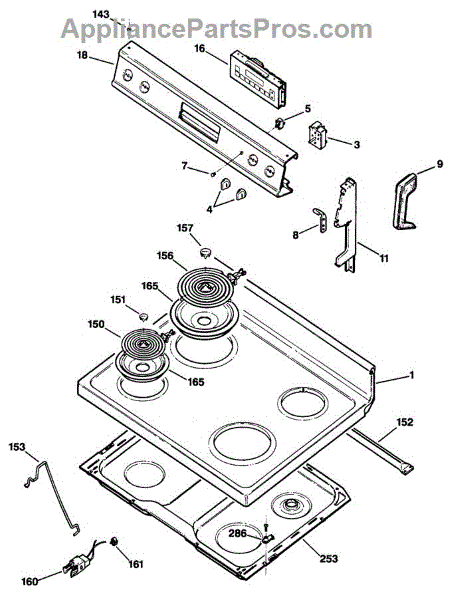 AppliancePartsPros.com
143
18
16
5
3
7
4
9
8
11
157
156
165
151
150
165
1
152
153
286
253
161
160