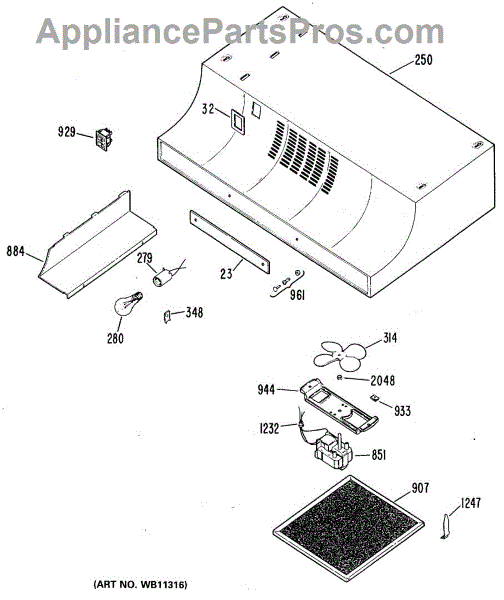 AppliancePartsPros.com

250

32

929

884

279

23

961

280

348

314

2048

944

933

1232

851

907

1247

(ART NO. WB11316)