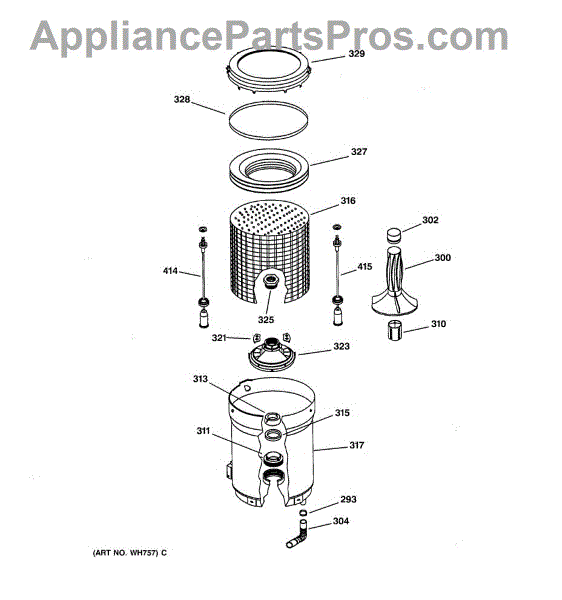 AppliancePartsPros.com

329

328

327

316

302

300

414

415

325

310

321

323

313

315

311

317

293

304

(ART NO. WH757) C