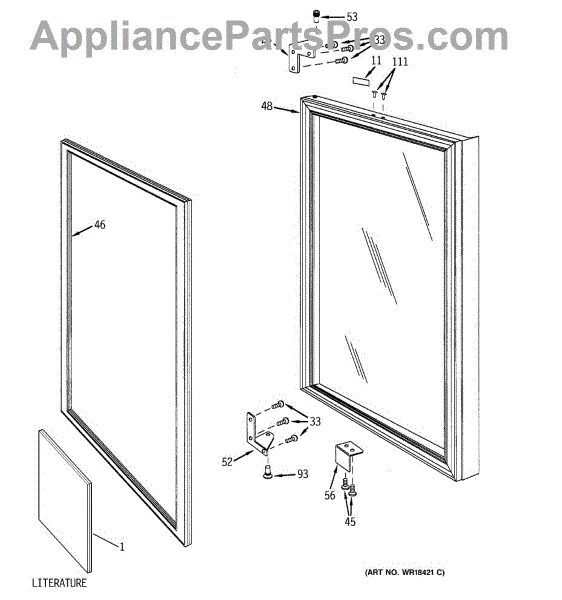 AppliancePartsPros.com

53
33
11
111
48
46
33
52
93
56
45
1
LITERATURE
(ART NO. WR18421 C)