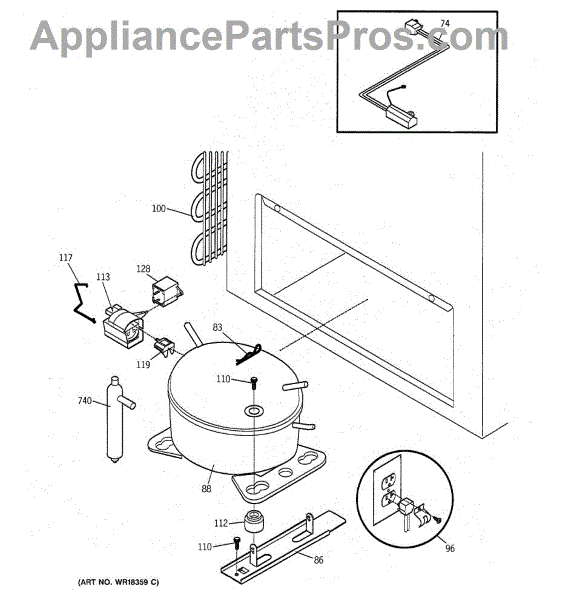 AppliancePartsPros.com

74

100

117

113

128

83

119

110

740

88

112

110

86

96

(ART NO. WR18359 C)