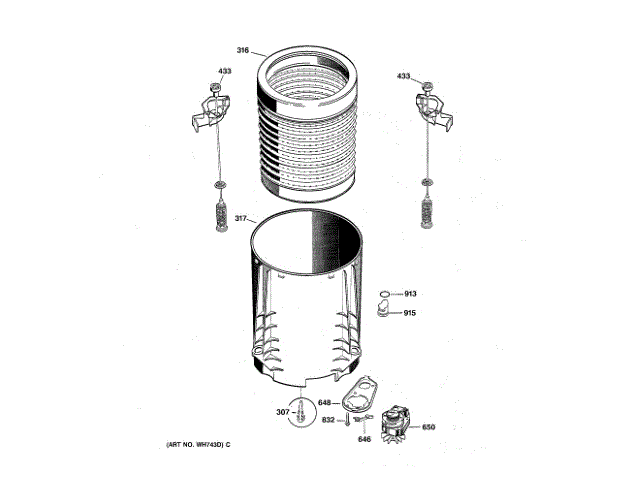 316
433
433
317
913
915
648
307
832
646
650
(ART NO. WH743D) C