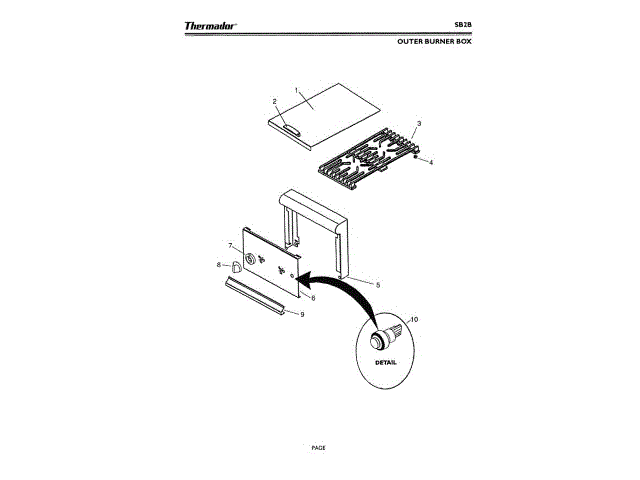 Thermador
SB2B
OUTER BURNER BOX

1
2
3
4
5
6
7
8
9
10
DETAIL

PAGE