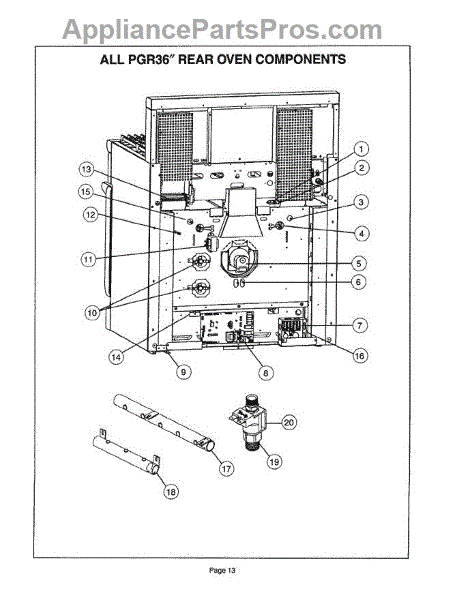 AppliancePartsPros.com

ALL PGR36" REAR OVEN COMPONENTS

1
2
3
4
5
6
7
16
8
9
14
10
11
12
15
13
17
18
19
20

Page 13