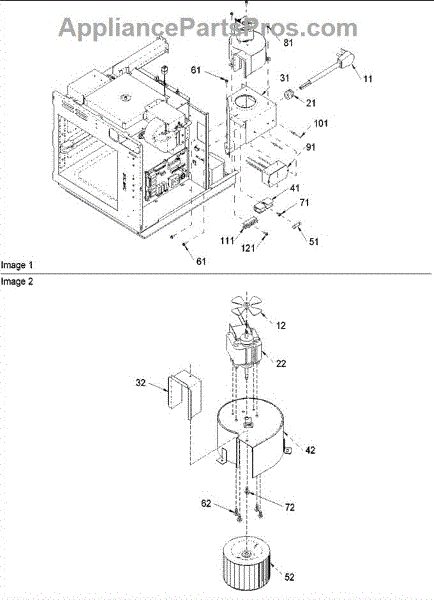 AppliancePartsPros.com

81
61
31
11
21
101
91
41
71
111
121
51
61

Image 1

Image 2

12
22
32
42
62
72
52