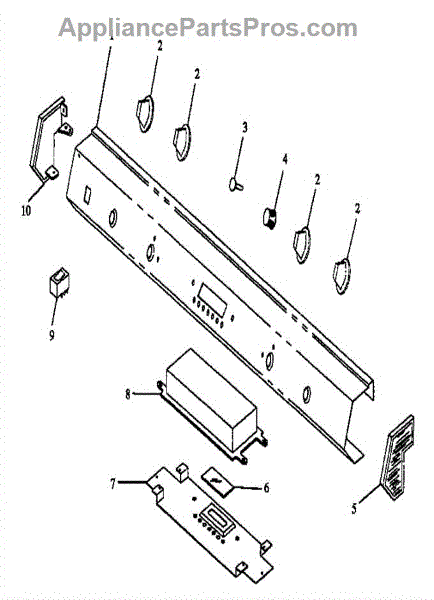 AppliancePartsPros.com

1
2
2
3
4
2
2
10
9
8
7
6
5