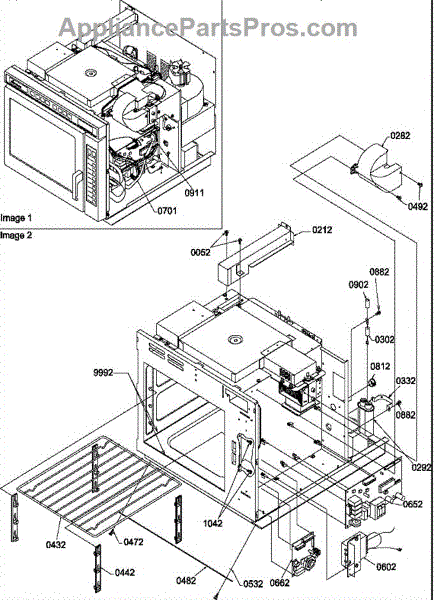 AppliancePartsPros.com

0911
0701
Image 1
Image 2
0282
0492
0212
0052
0882
0902
0302
0812
0332
0882
0292
9992
0652
1042
0432
0472
0442
0482
0532
0662
0602