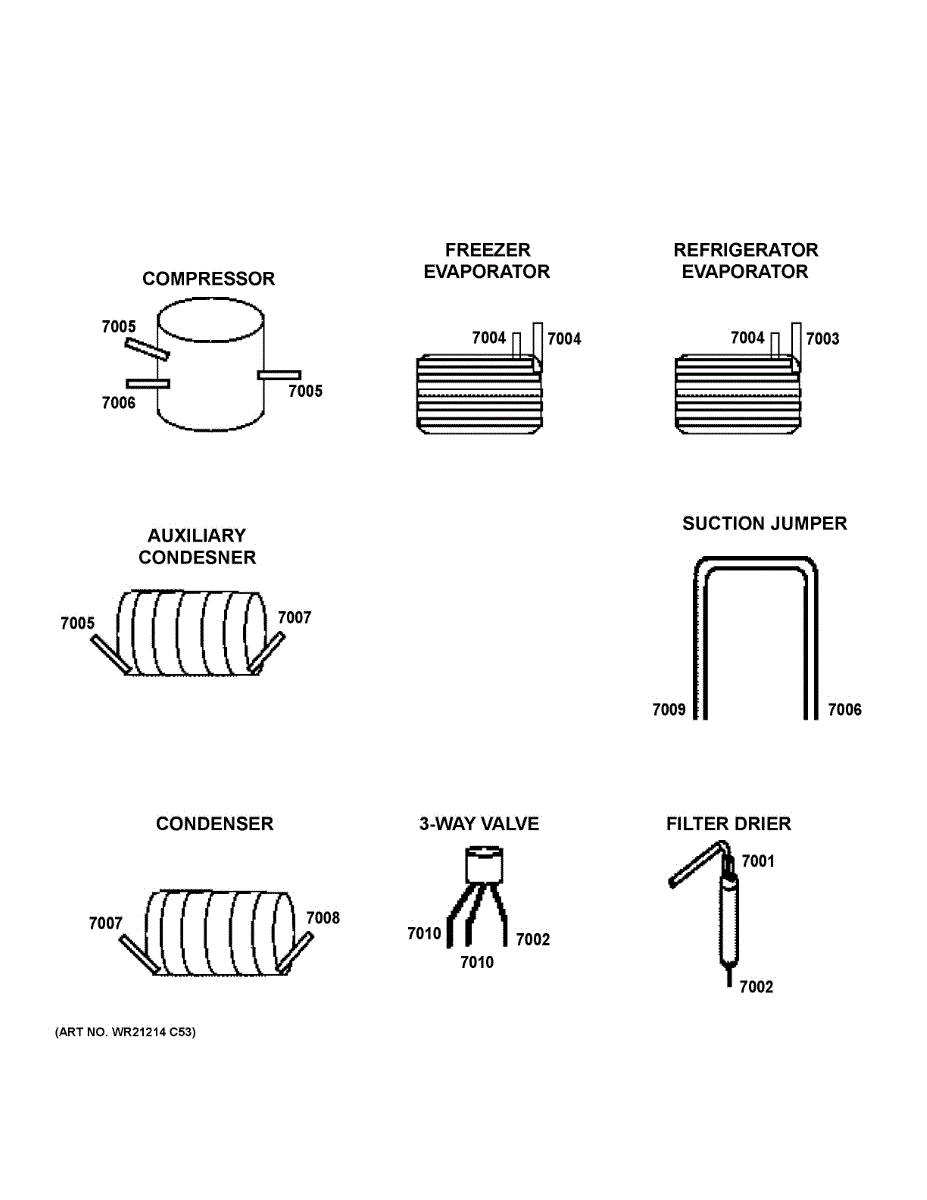 COMPRESSOR

7005

7006

7005

FREEZER EVAPORATOR

7004

7004

REFRIGERATOR EVAPORATOR

7004

7003

AUXILIARY CONDESNER

7005

7007

SUCTION JUMPER

7009

7006

CONDENSER

7007

7008

3-WAY VALVE

7010

7010

7002

FILTER DRIER

7001

7002

(ART NO. WR21214 C53)