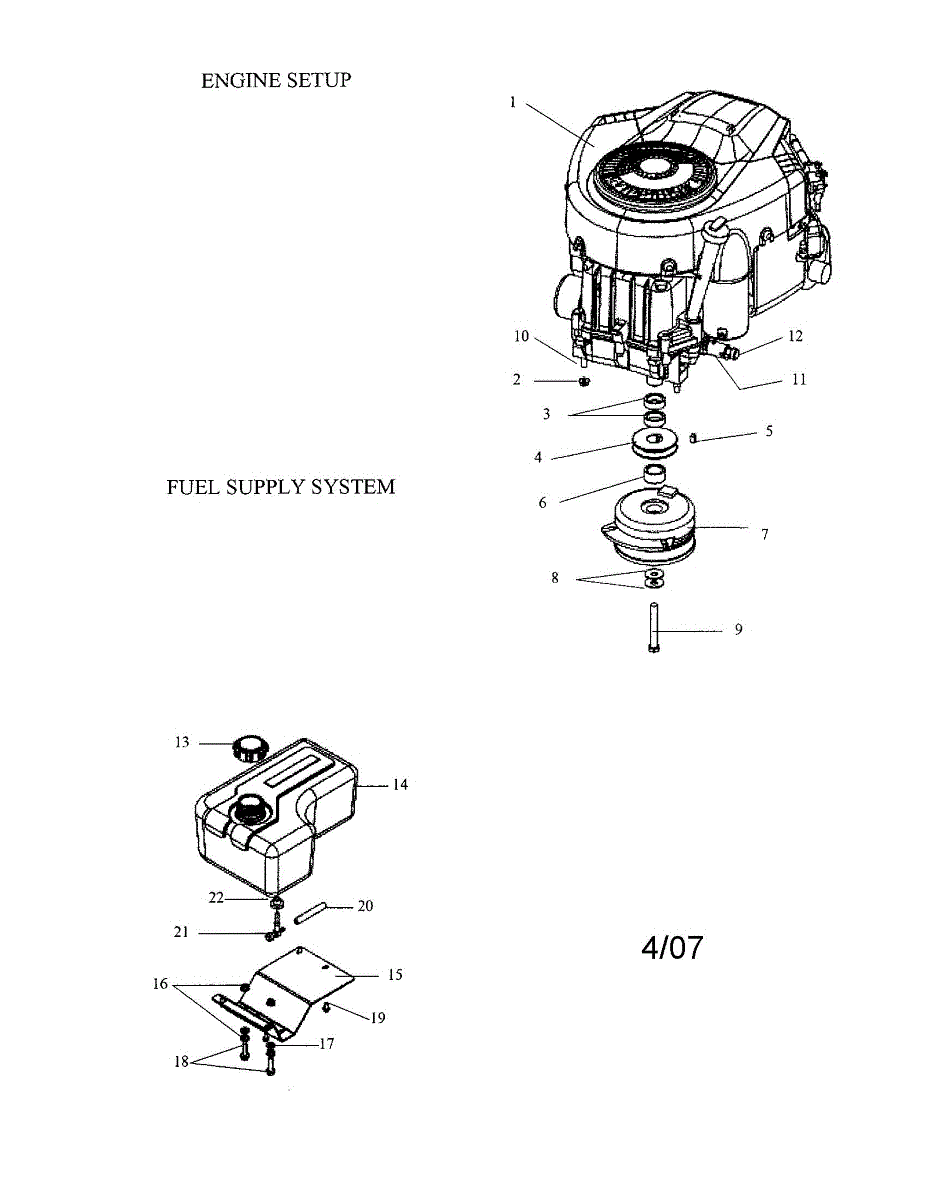 ENGINE SETUP

1
10
12
2
11
3
4
5
6
7
8
9

FUEL SUPPLY SYSTEM

13
14
22
20
21
15
16
19
17
18

4/07