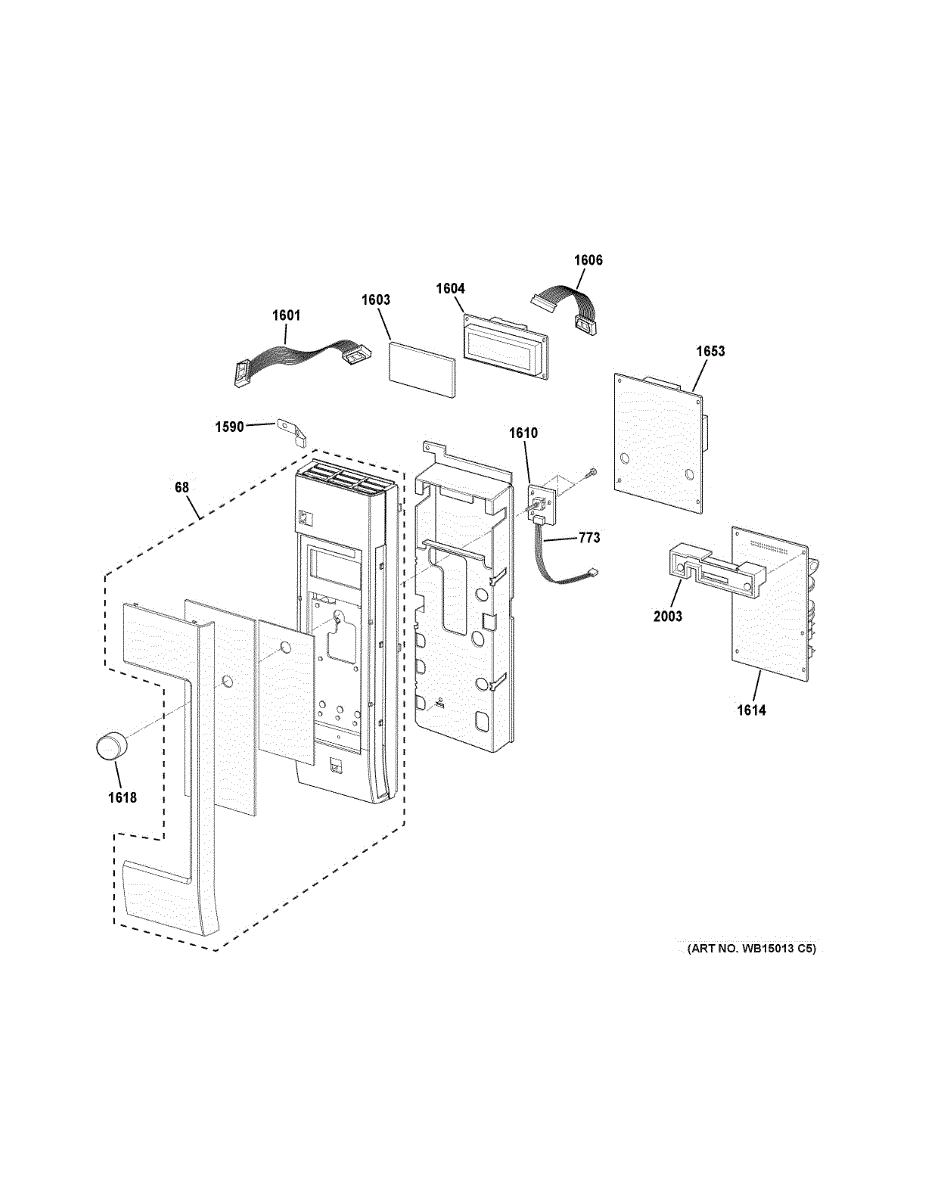 1606
1604
1603
1601
1653
1590
1610
68
773
2003
1614
1618
(ART NO. WB15013 C5)