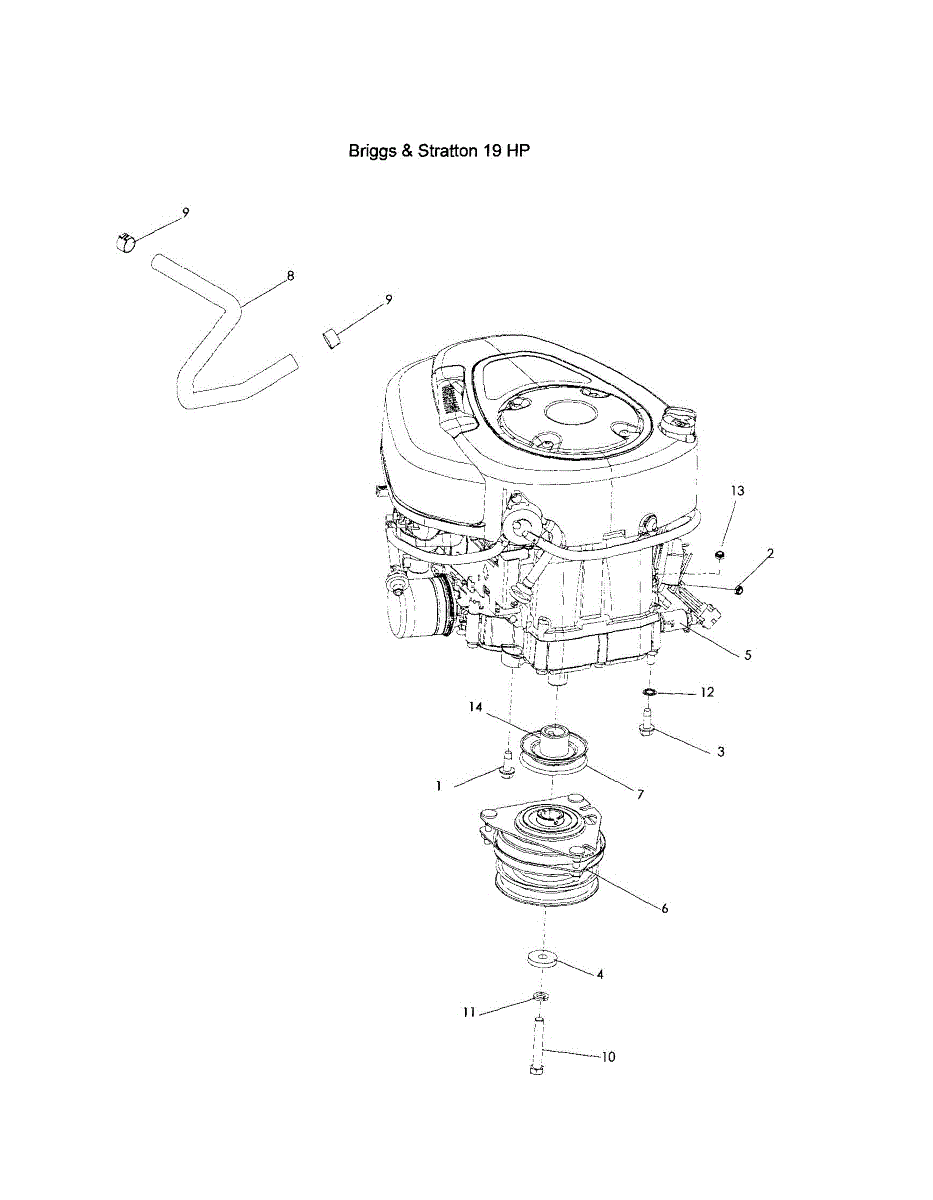 Briggs & Stratton 19 HP

9
8
9
13
2
5
12
14
3
1
7
6
4
11
10