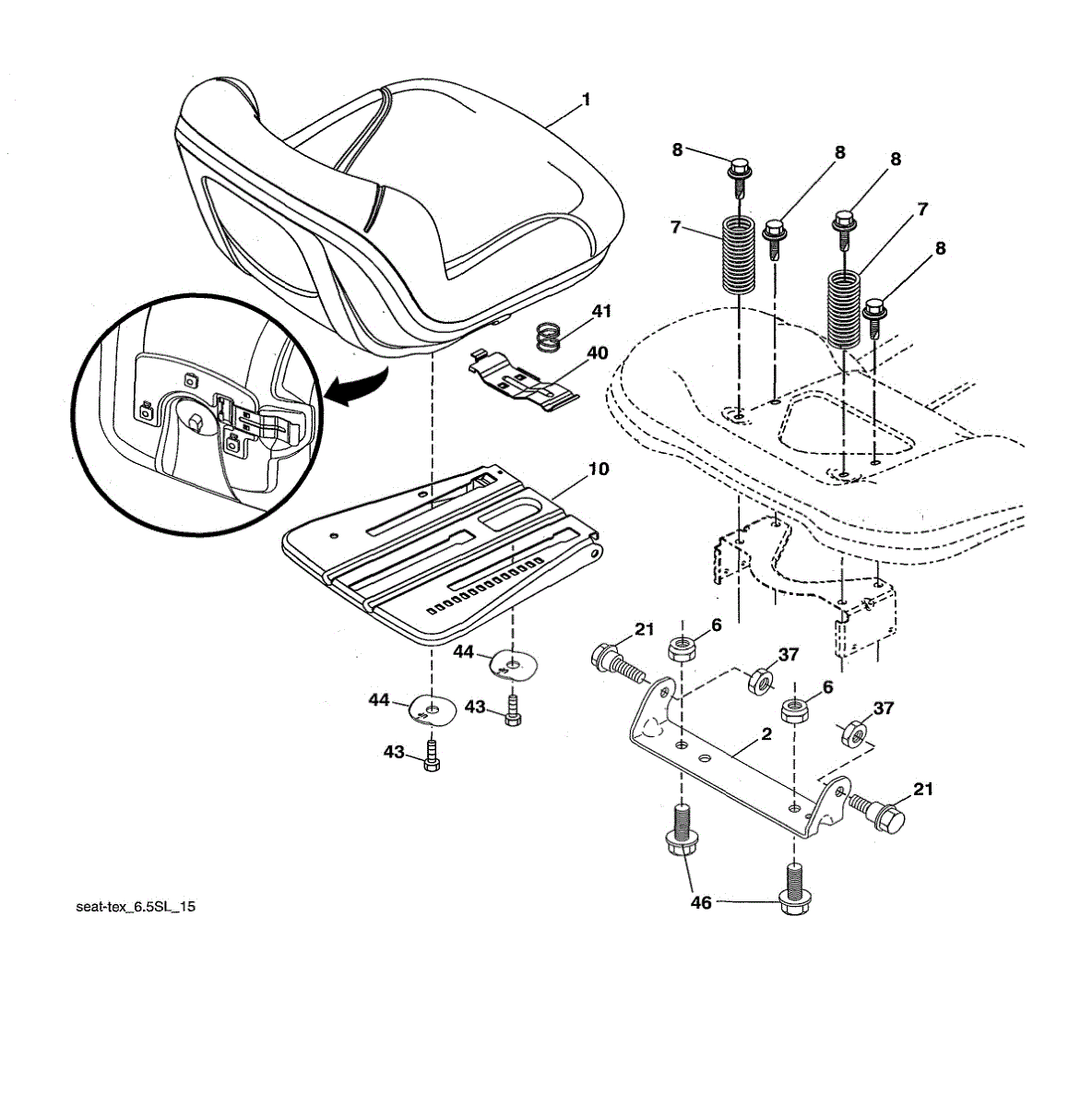 1

8
8
8
7
7
8

41
40

10

21
6
37
6
37
44
44
43
43
2
21

46

seat-tex_6.5SL_15