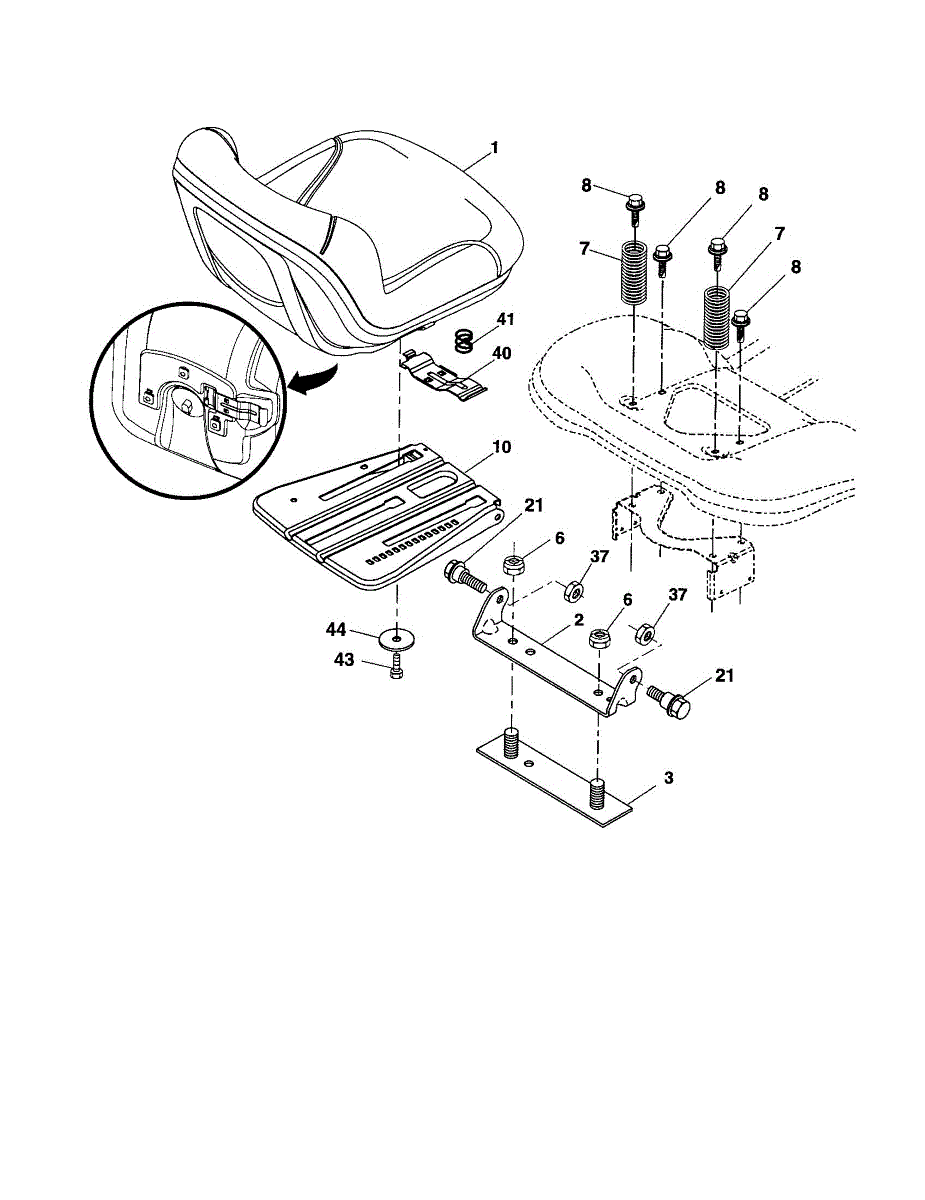 1
8
8
8
7
7
8
41
40
10
21
6
37
6
37
2
44
43
21
3