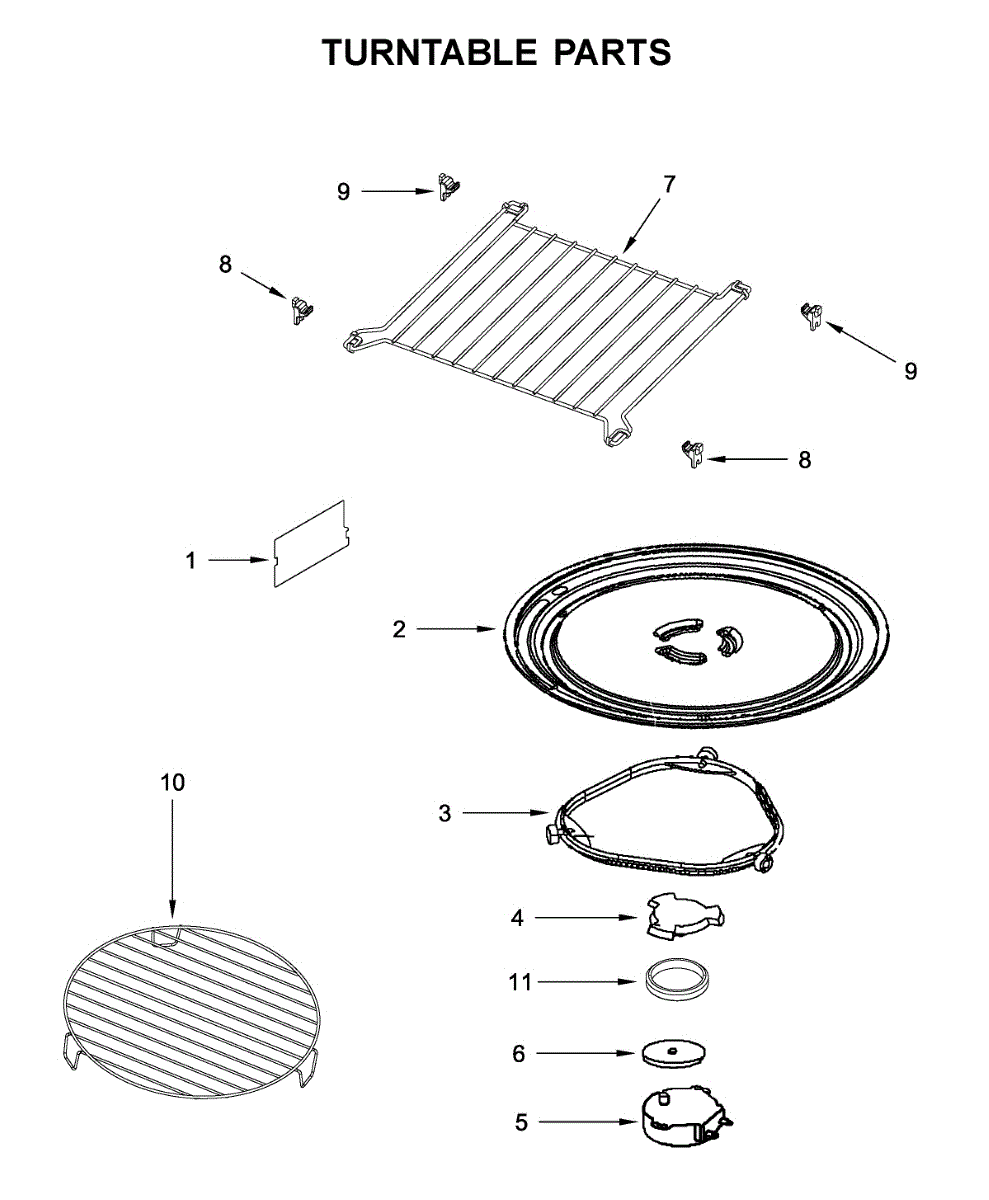 TURNTABLE PARTS

9
7
8
9
8
1
2
10
3
4
11
6
5