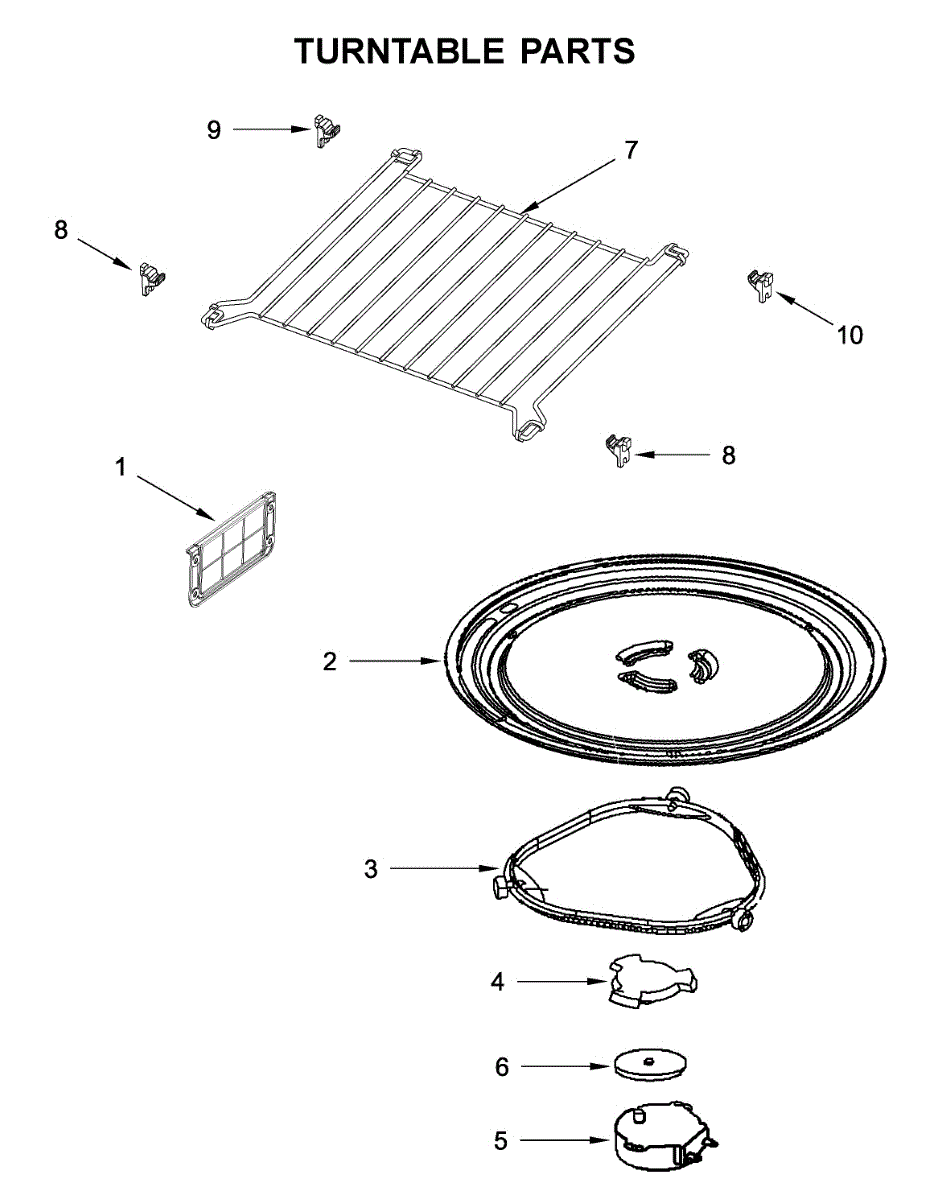 TURNTABLE PARTS

9

7

8

10

8

1

2

3

4

6

5