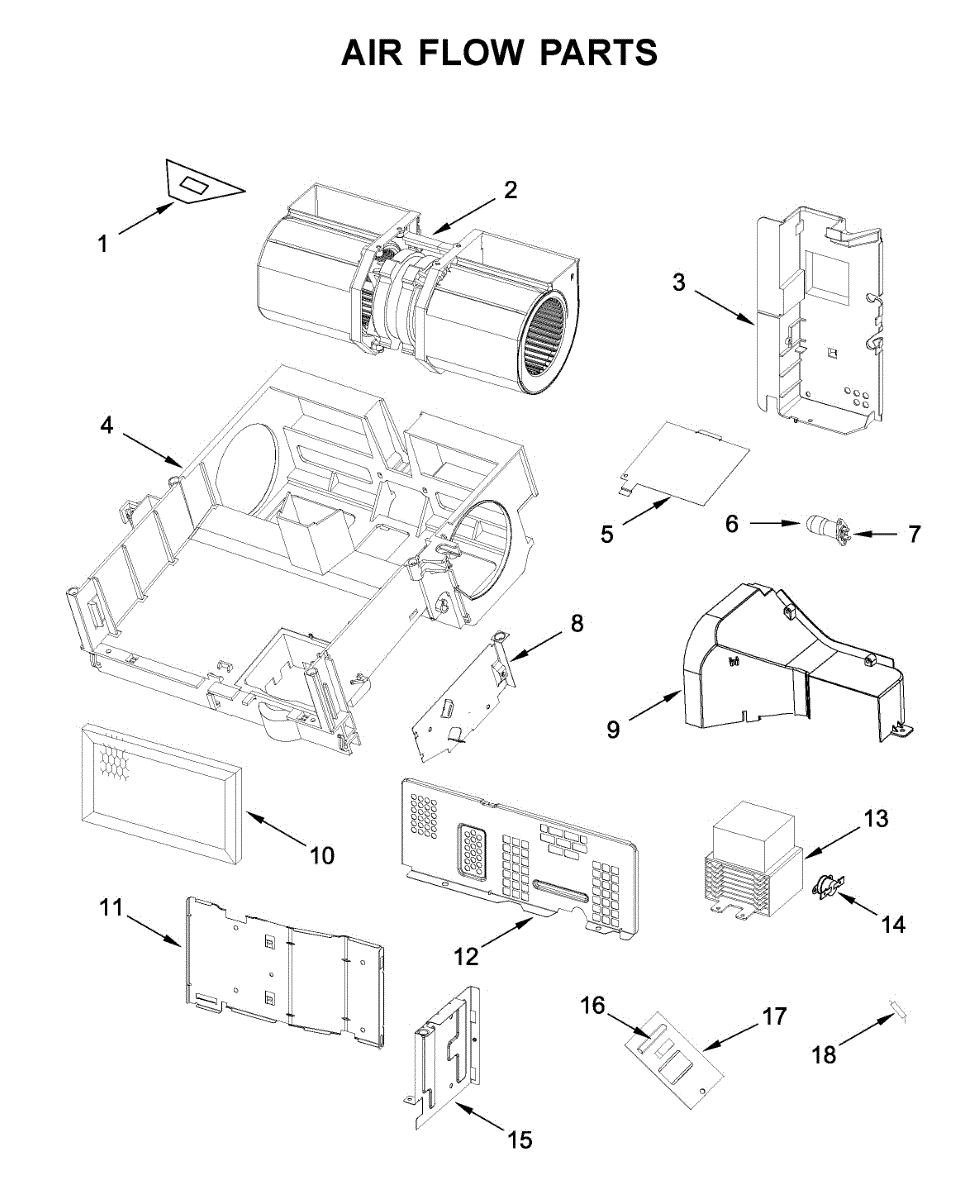 AIR FLOW PARTS

1
2
3
4
5
6
7
8
9
10
11
12
13
14
15
16
17
18