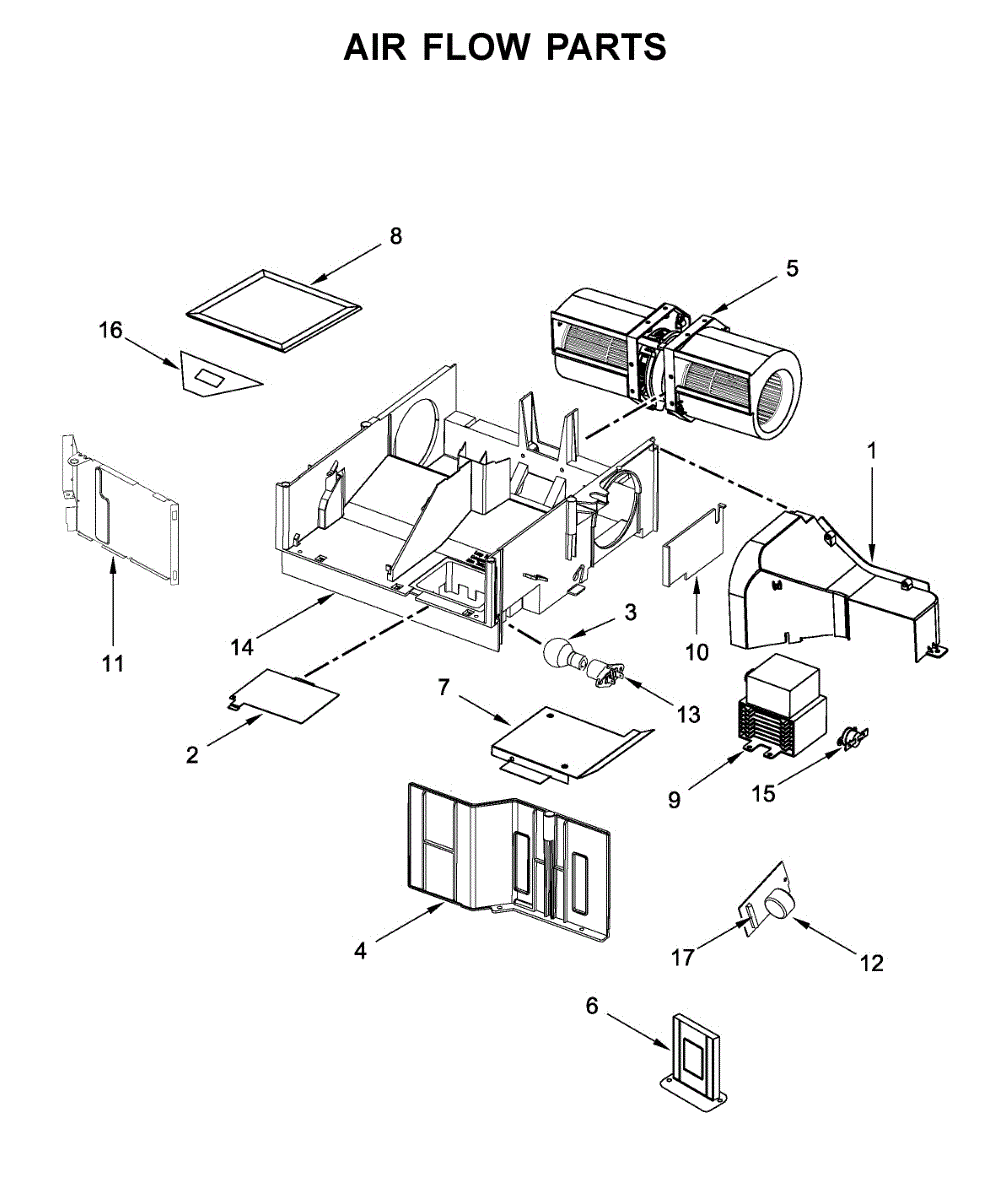 AIR FLOW PARTS

8
5
16
1
11
14
3
10
2
7
13
9
15
4
17
12
6