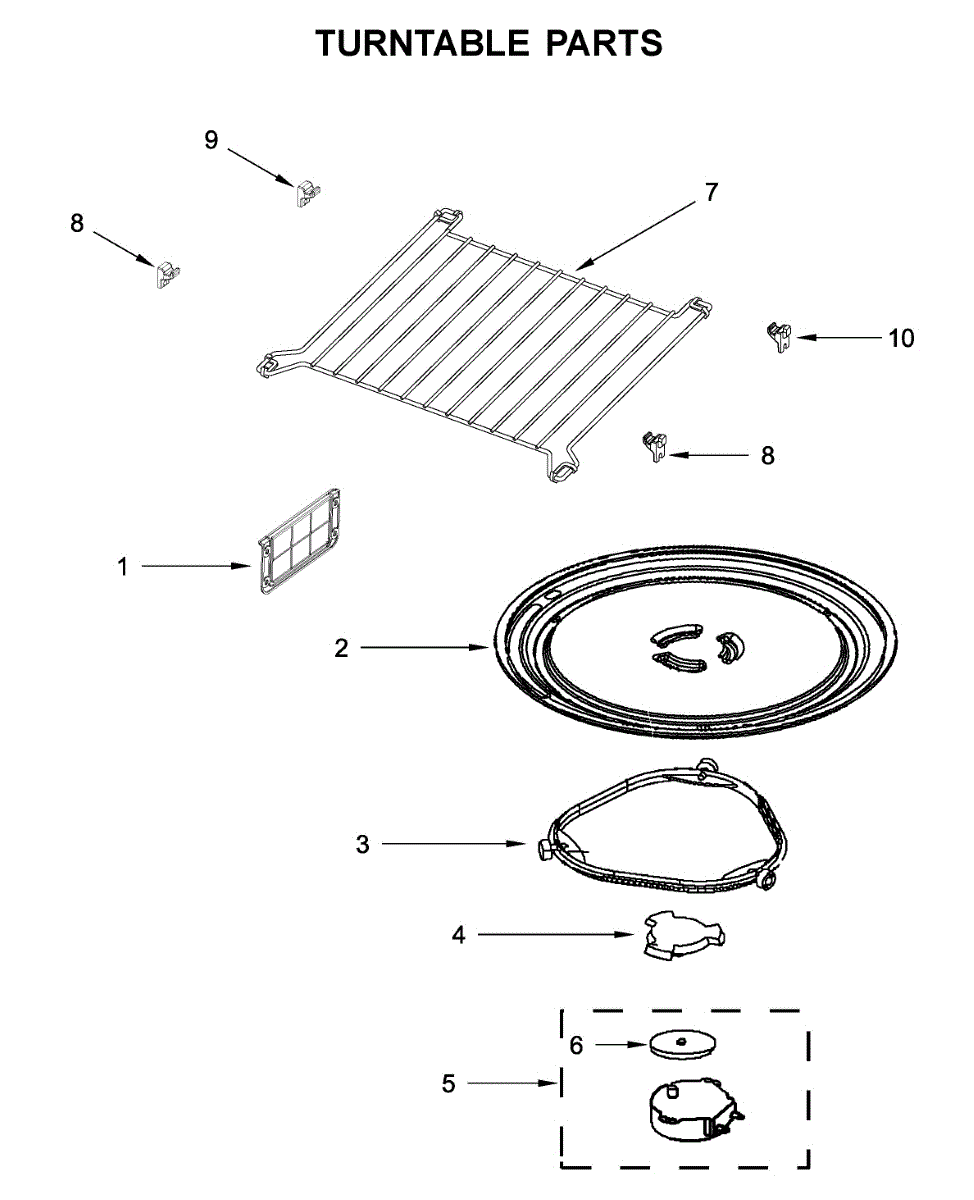 TURNTABLE PARTS

9

7

8

10

8

1

2

3

4

6

5