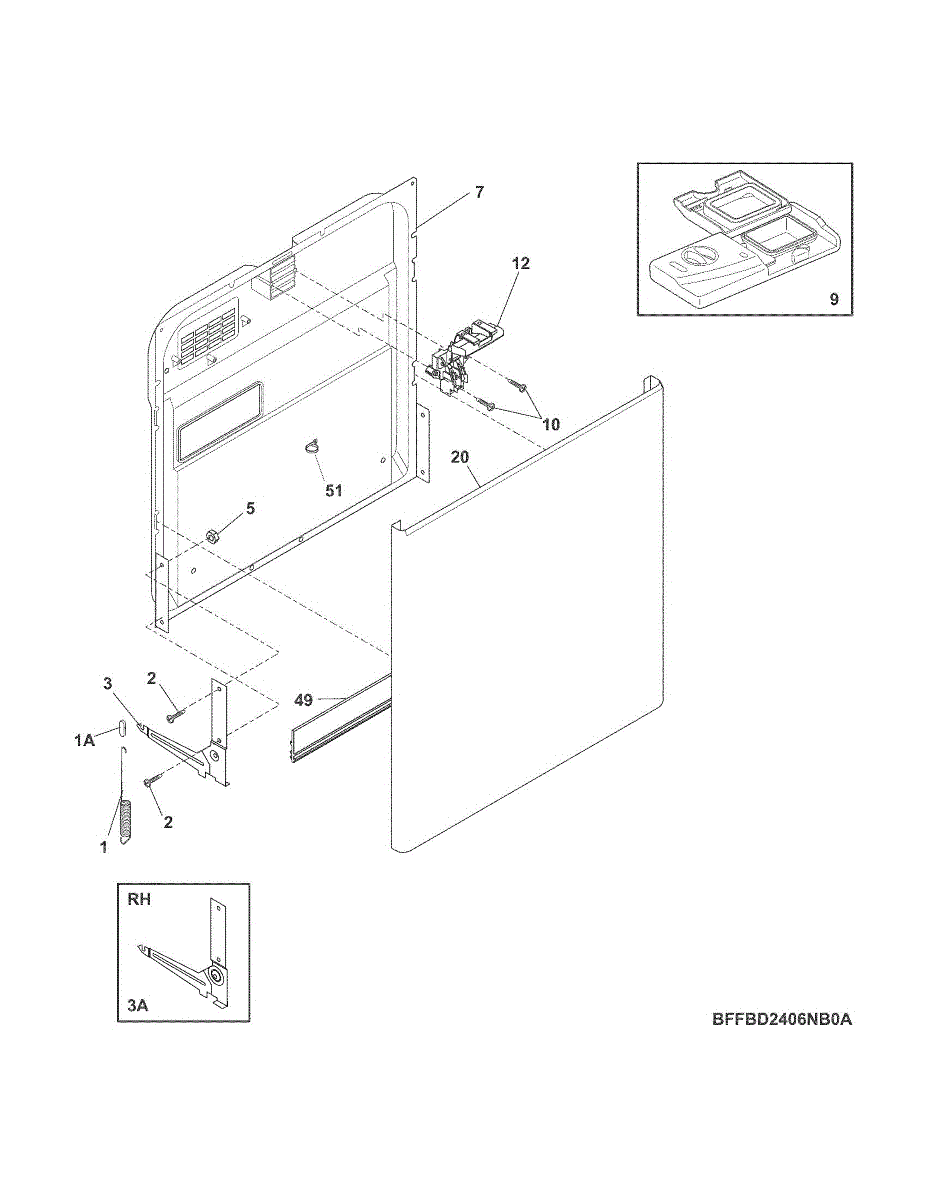 7

12

9

10

20

51

5

3

2

49

1A

2

1

RH

3A

BFFBD2406NB0A