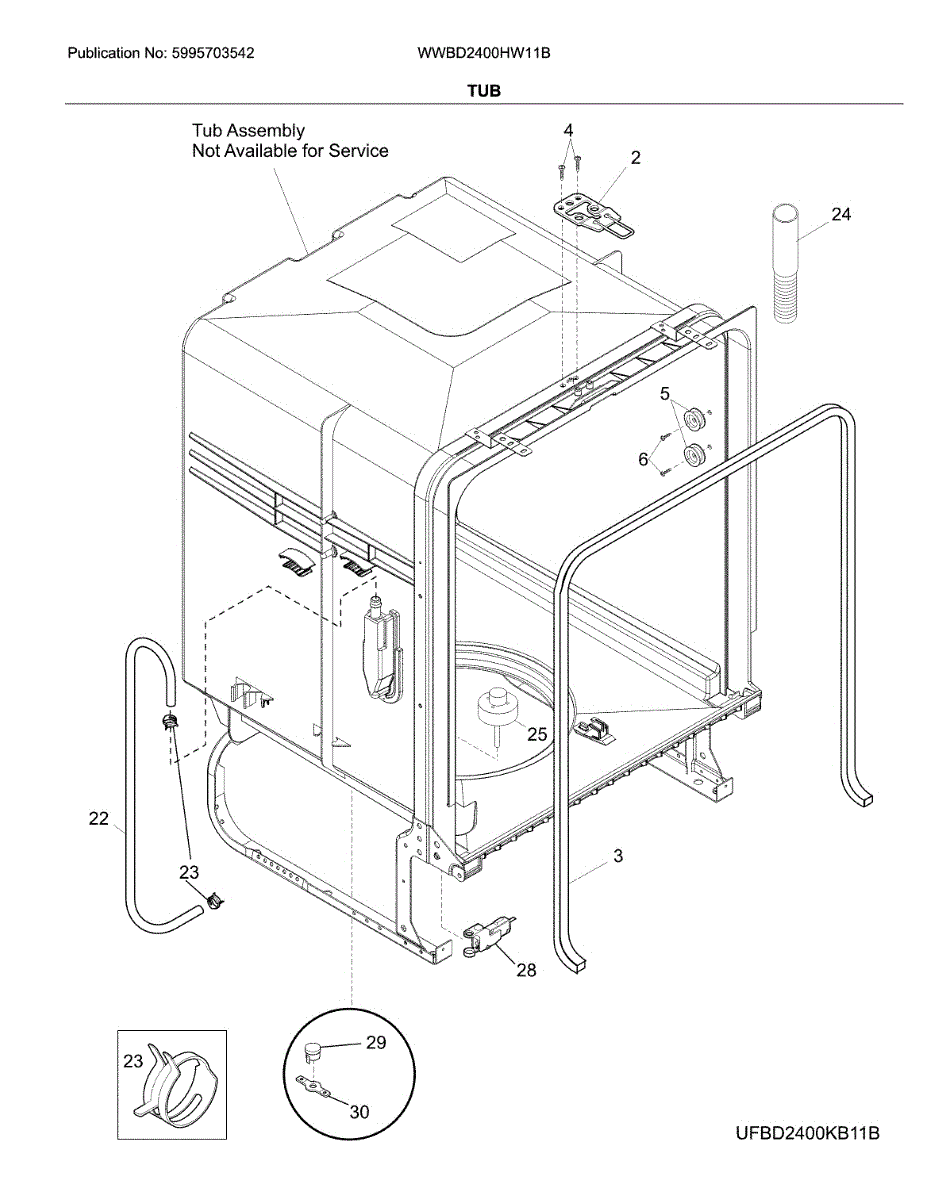 Publication No: 5995703542

WWBD2400HW11B

TUB

Tub Assembly
Not Available for Service

4

2

24

5

6

25

22

23

3

28

23

29

30

UFBD2400KB11B