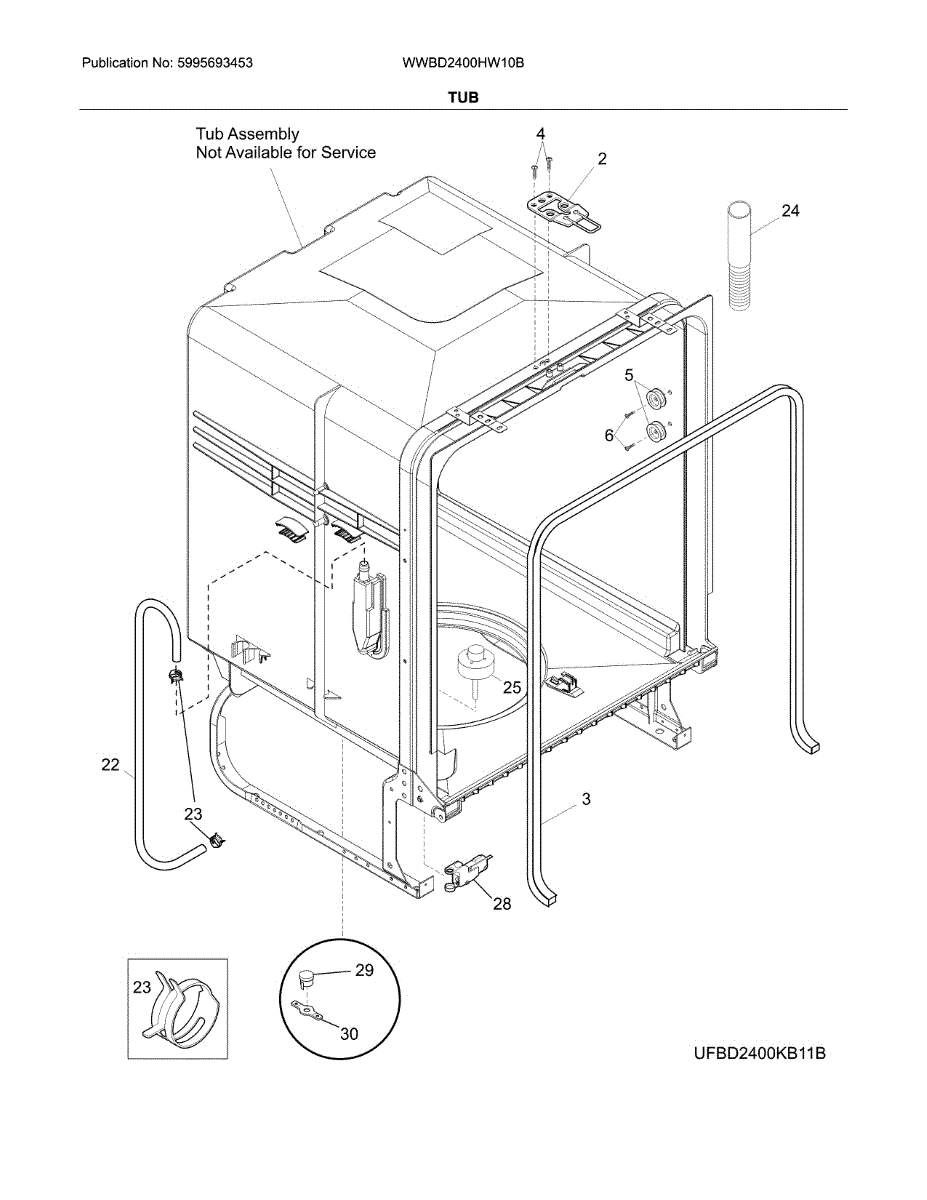 Publication No: 5995693453 WWBD2400HW10B

TUB

Tub Assembly
Not Available for Service

4
2
24
5
6
25
22
23
3
28
23
29
30

UFBD2400KB11B