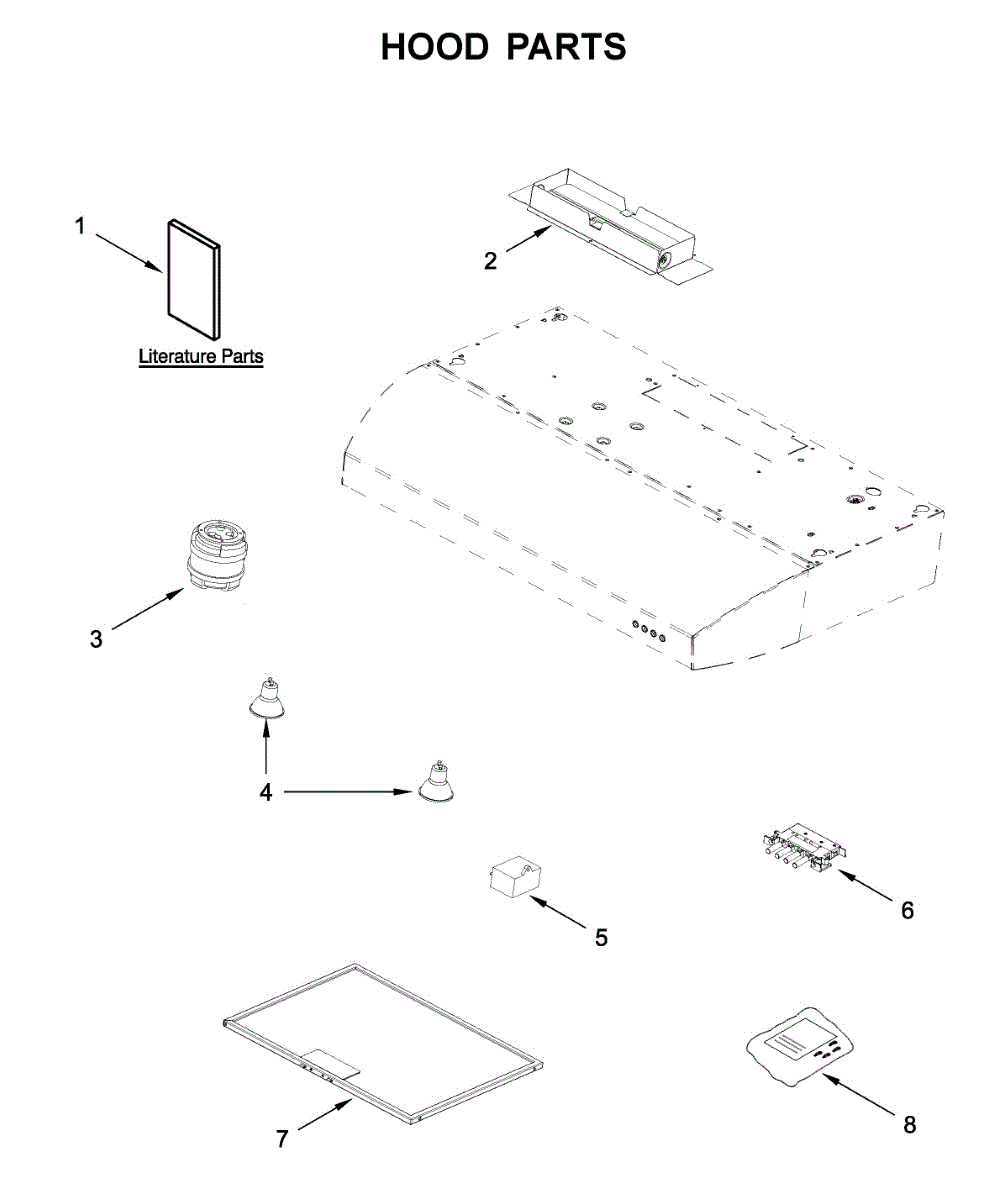 HOOD PARTS

1

Literature Parts

2

3

4

5

6

7

8