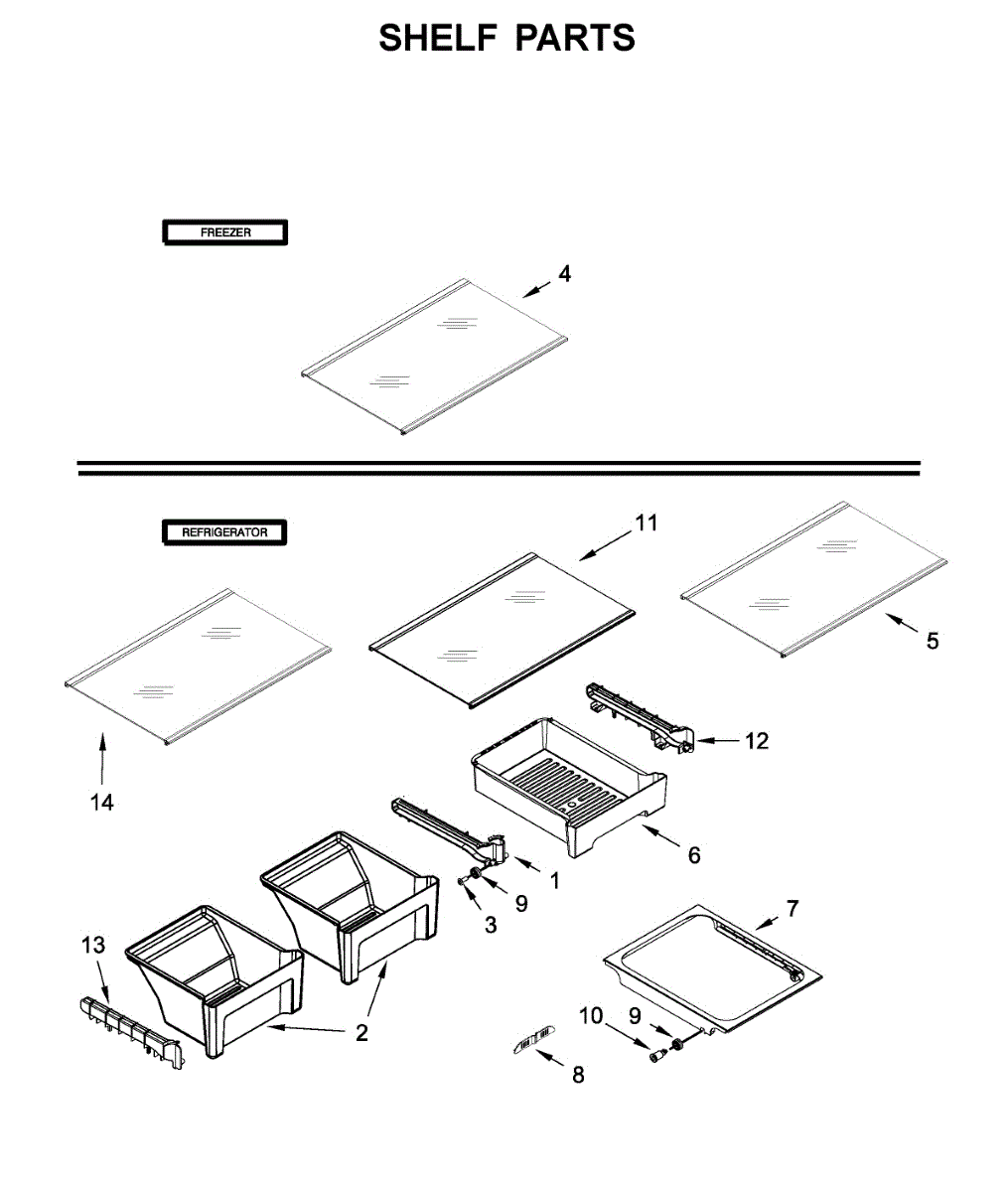 SHELF PARTS

FREEZER

4

REFRIGERATOR

11

5

14

12

6

1

9

3

7

13

2

10

9

8