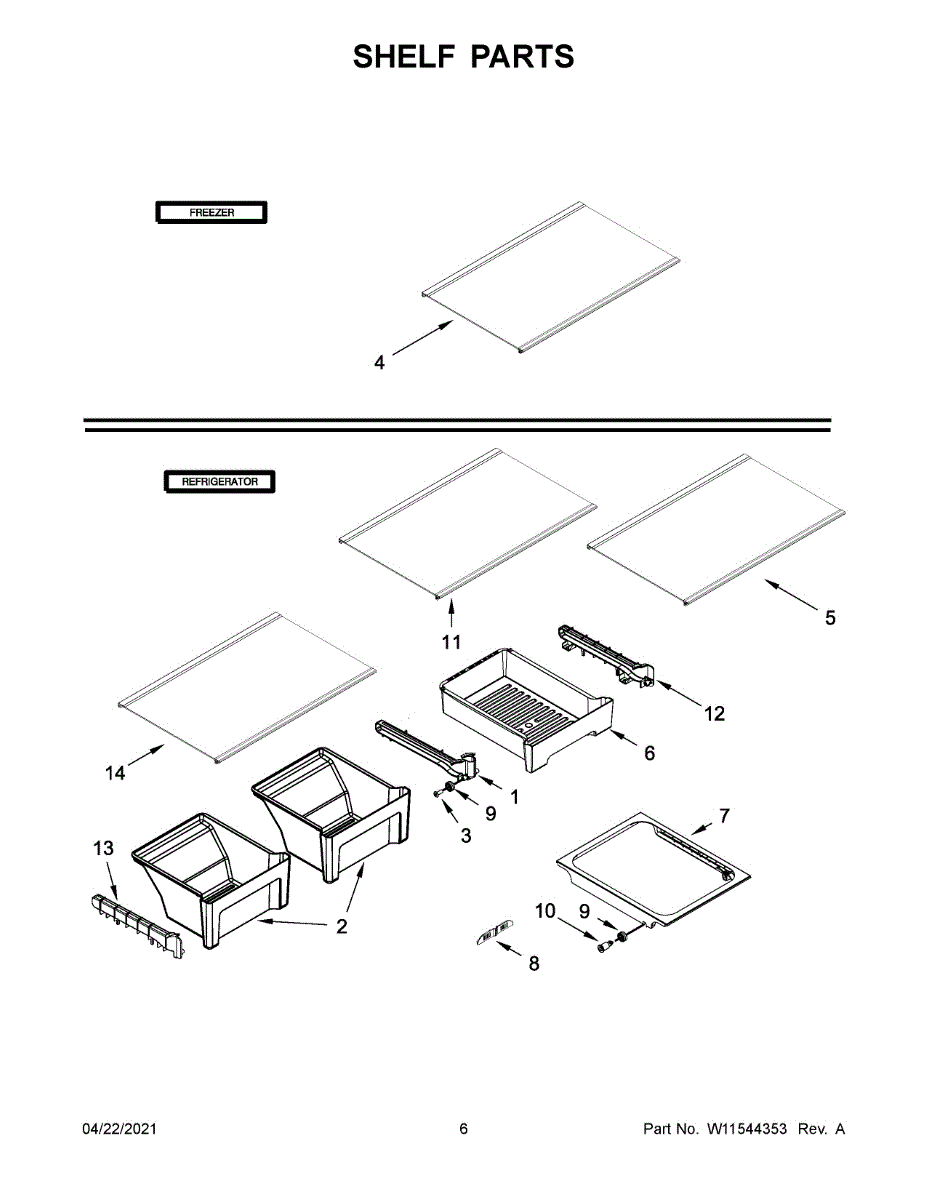 SHELF PARTS

FREEZER

4

REFRIGERATOR

11

5

12

6

14

1

9

3

7

13

2

10

9

8

04/22/2021

6

Part No. W11544353 Rev. A