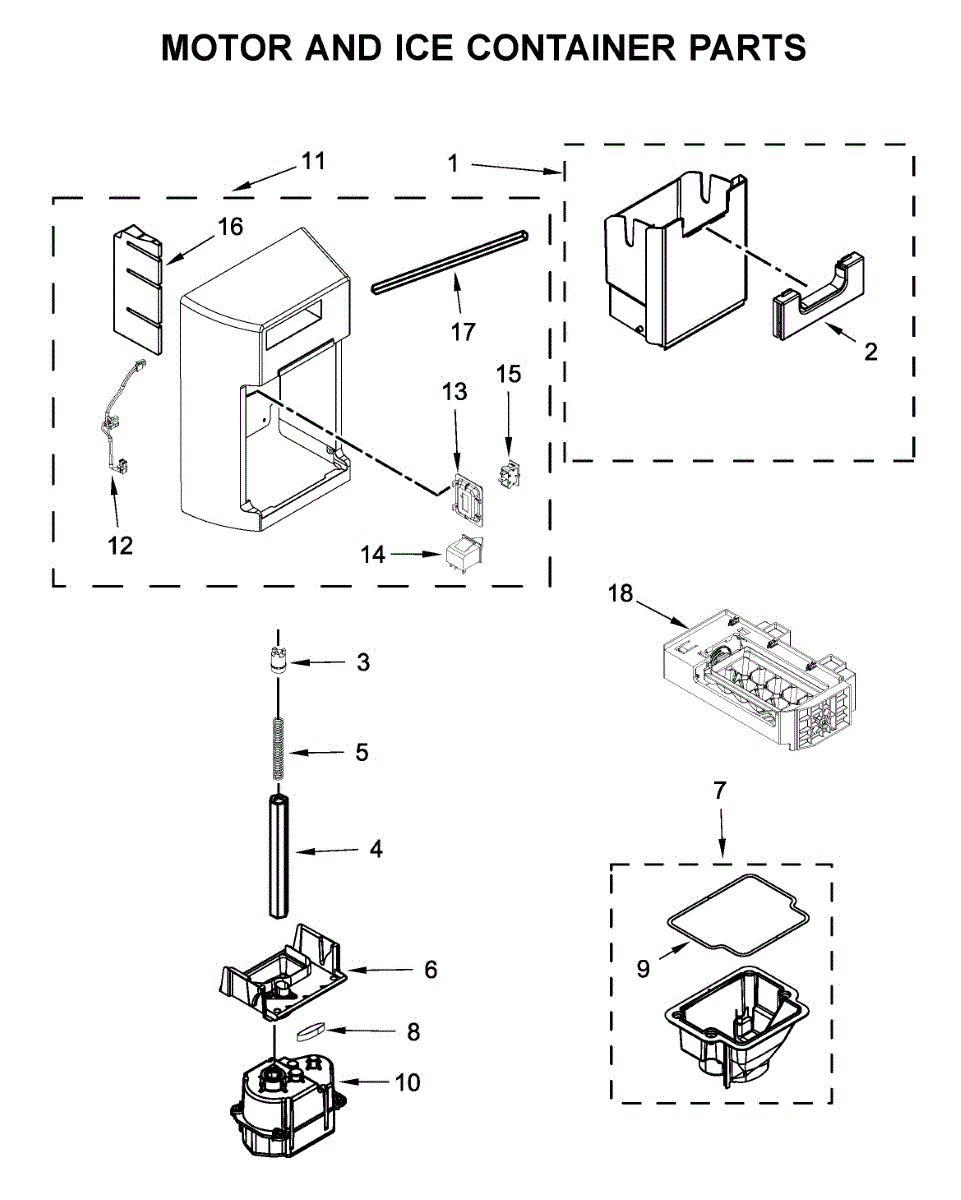 MOTOR AND ICE CONTAINER PARTS

11
1
16
17
2
13
15
12
14
18
3
5
4
7
6
9
8
10