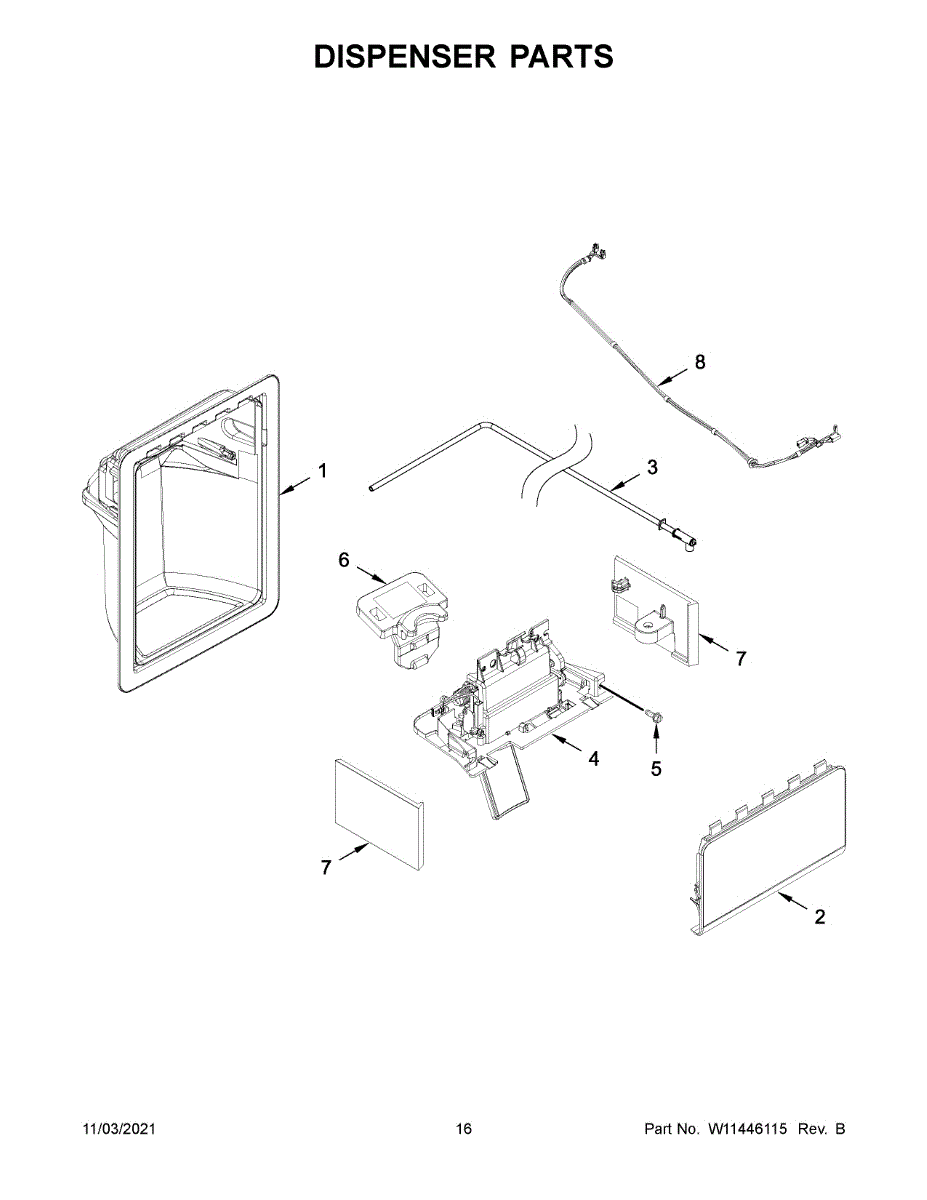 DISPENSER PARTS

8

1

3

6

7

4

5

7

2

11/03/2021

16

Part No. W11446115 Rev. B