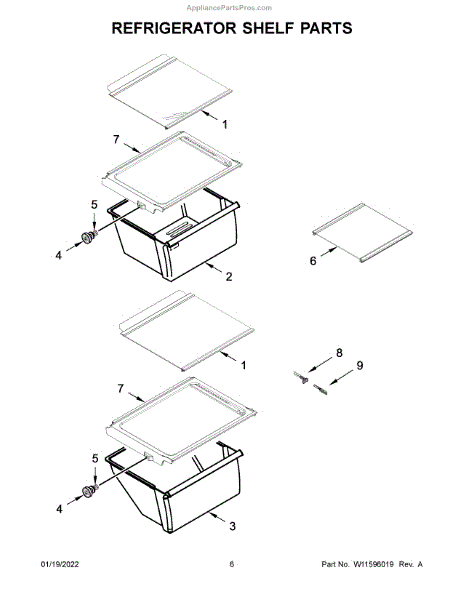 AppliancePartsPros.com

REFRIGERATOR SHELF PARTS

1

7

5

4

2

6

1

8

9

7

5

4

3

01/19/2022

6

Part No. W11596019 Rev. A