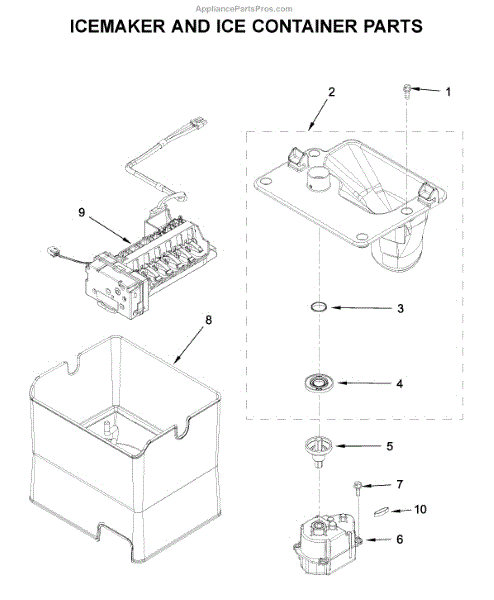 AppliancePartsPros.com

ICEMAKER AND ICE CONTAINER PARTS

2
1
9
3
8
4
5
7
10
6