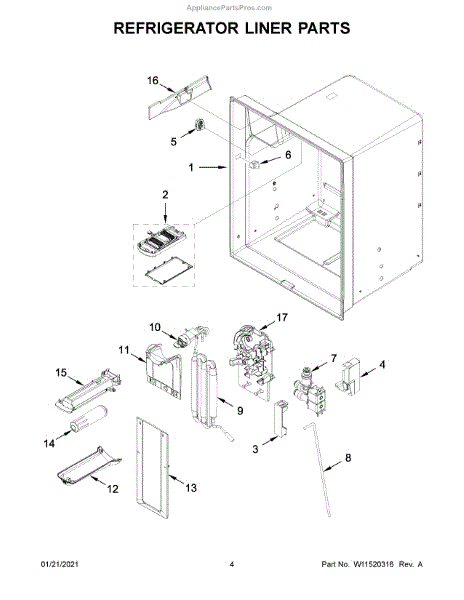 AppliancePartsPros.com

REFRIGERATOR LINER PARTS

16
5
6
1
2
10
17
11
7
4
15
9
14
3
8
12
13

01/21/2021 4 Part No. W11520316 Rev. A