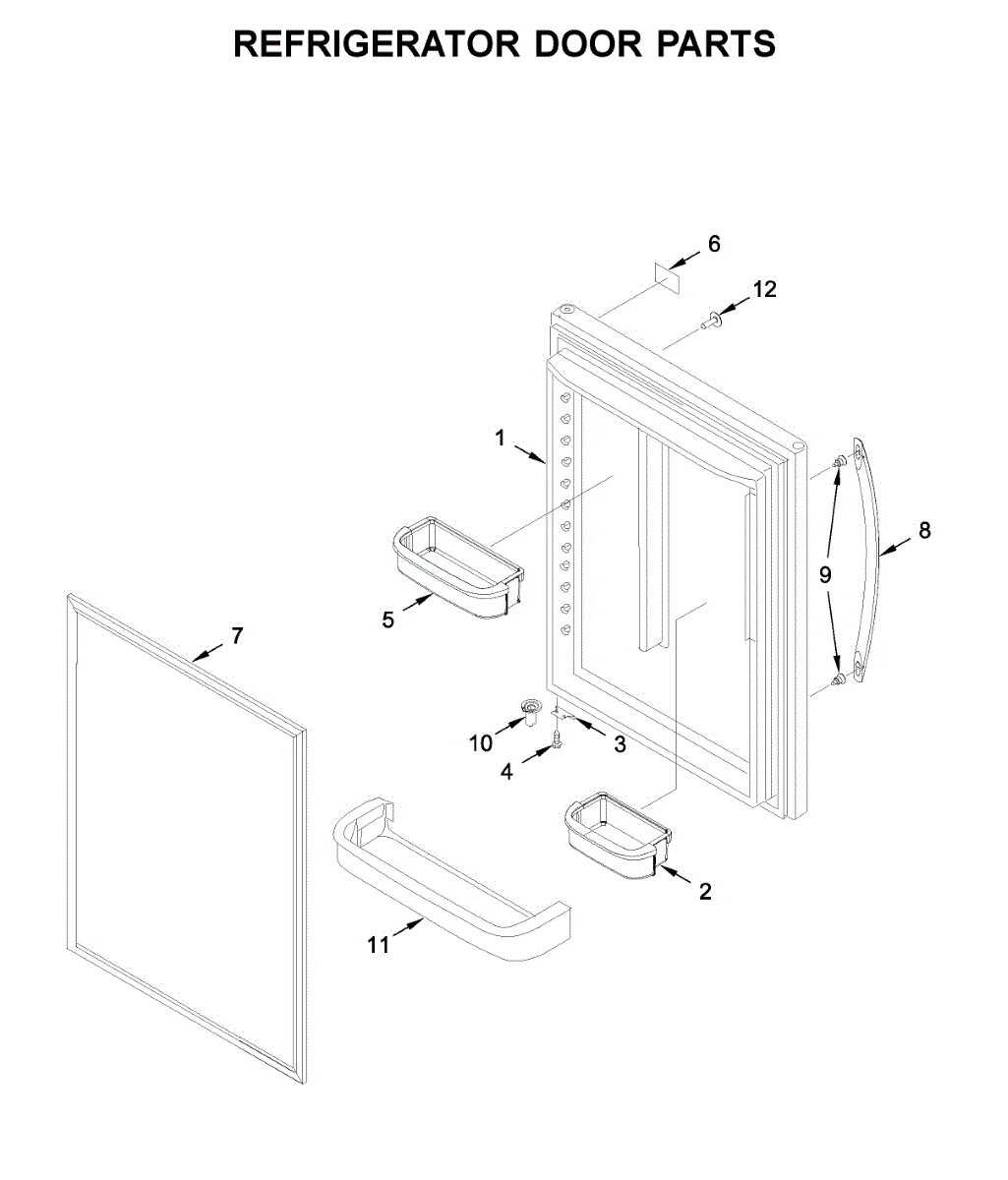 REFRIGERATOR DOOR PARTS

6
12
1
8
9
5
7
10
3
4
2
11