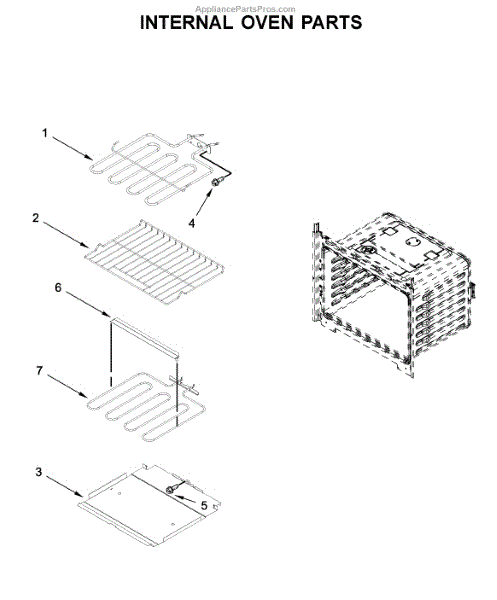 AppliancePartsPros.com
INTERNAL OVEN PARTS

1

4

2

6

7

3

5