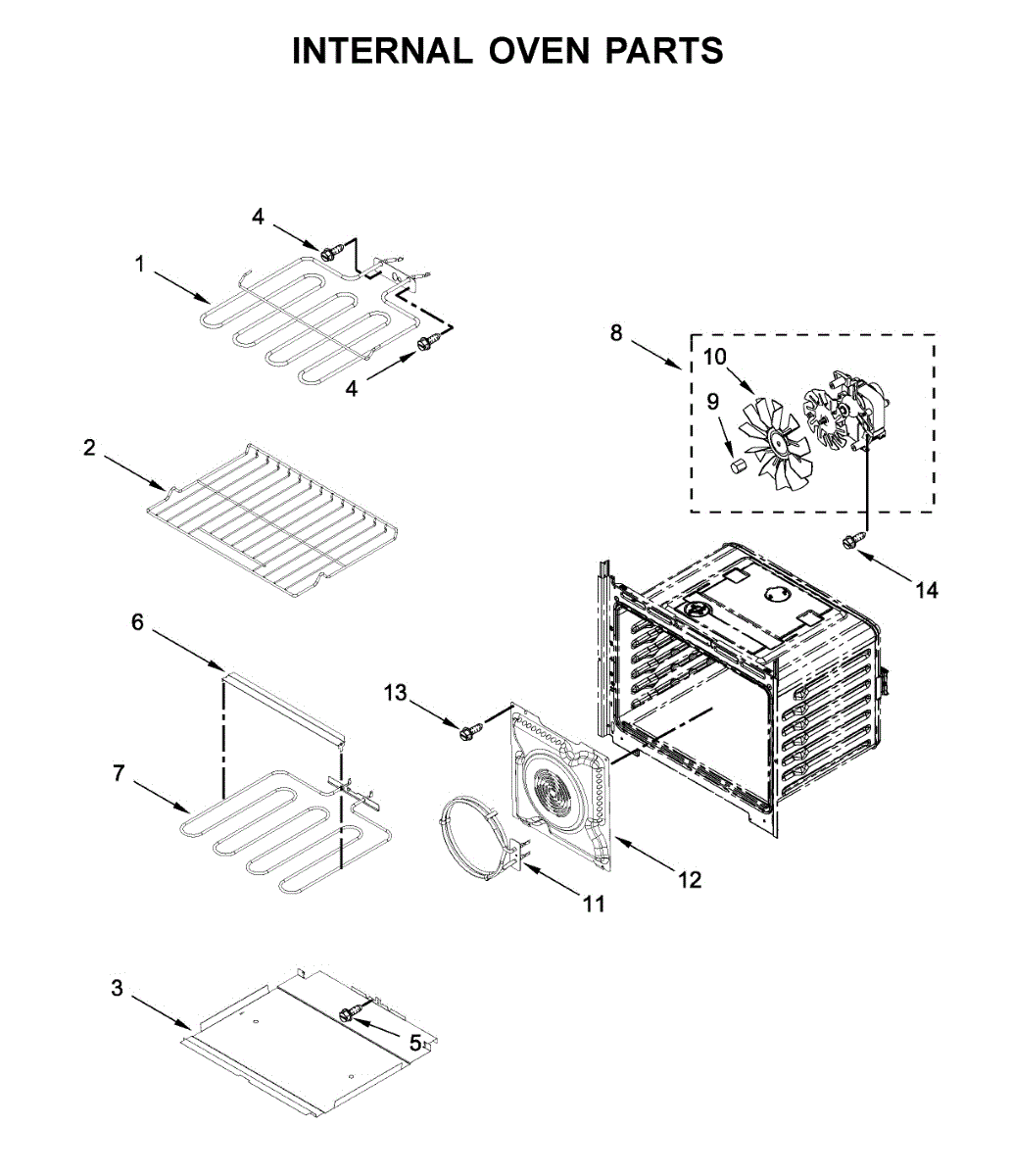 INTERNAL OVEN PARTS

4
1
4
8
10
9
2
14
6
13
7
12
11
3
5