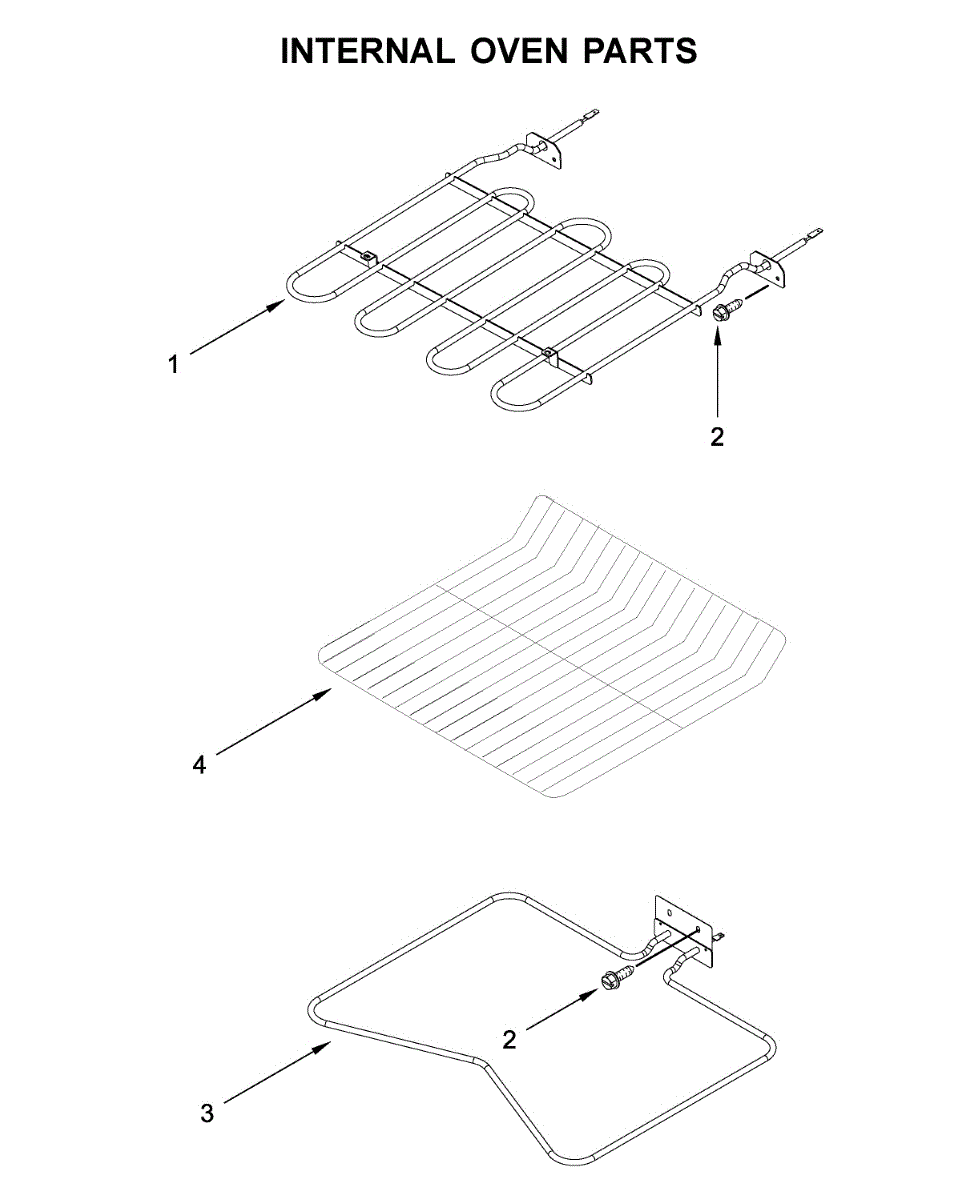 INTERNAL OVEN PARTS

1

2

4

2

3