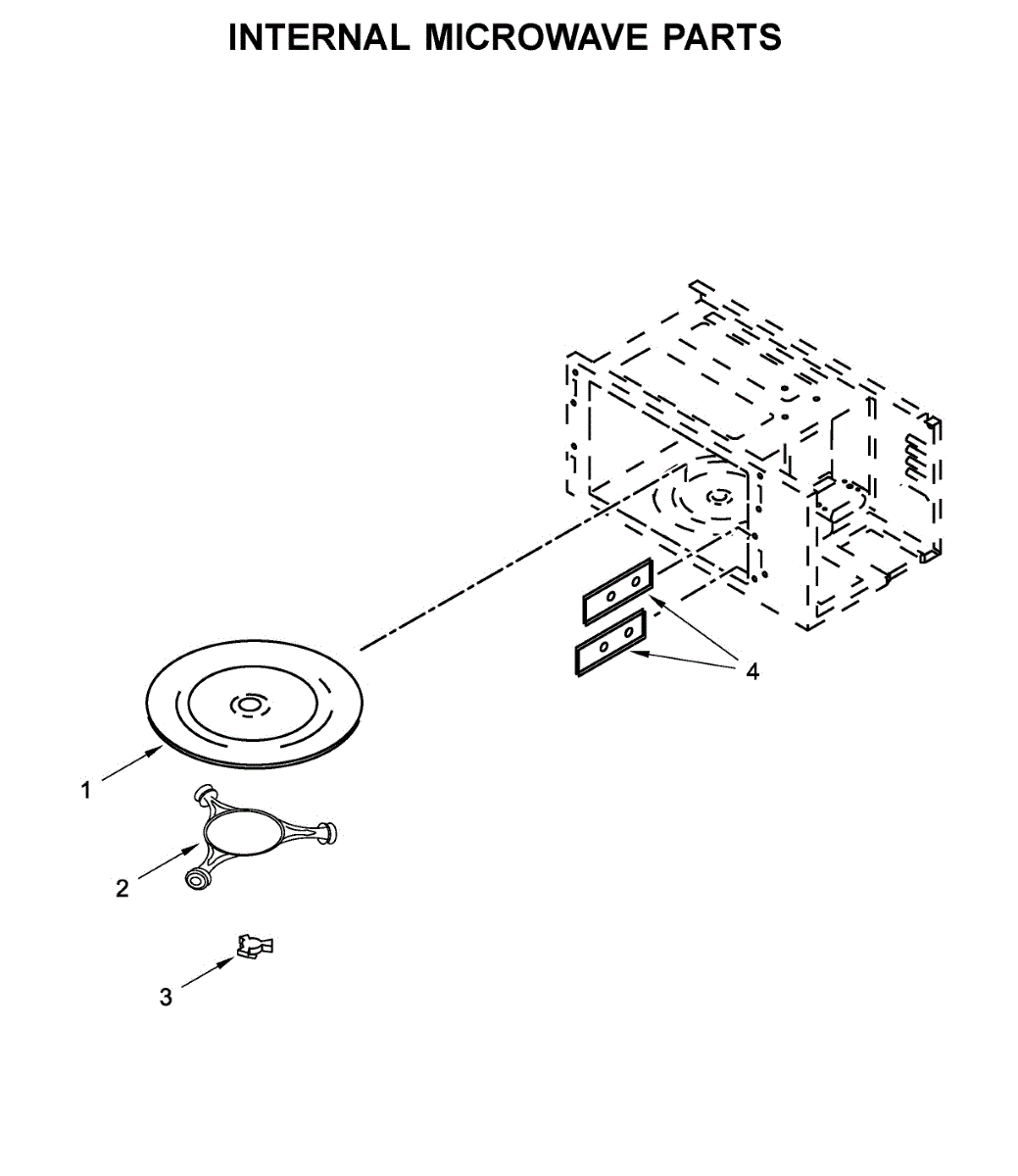 INTERNAL MICROWAVE PARTS

4

1

2

3