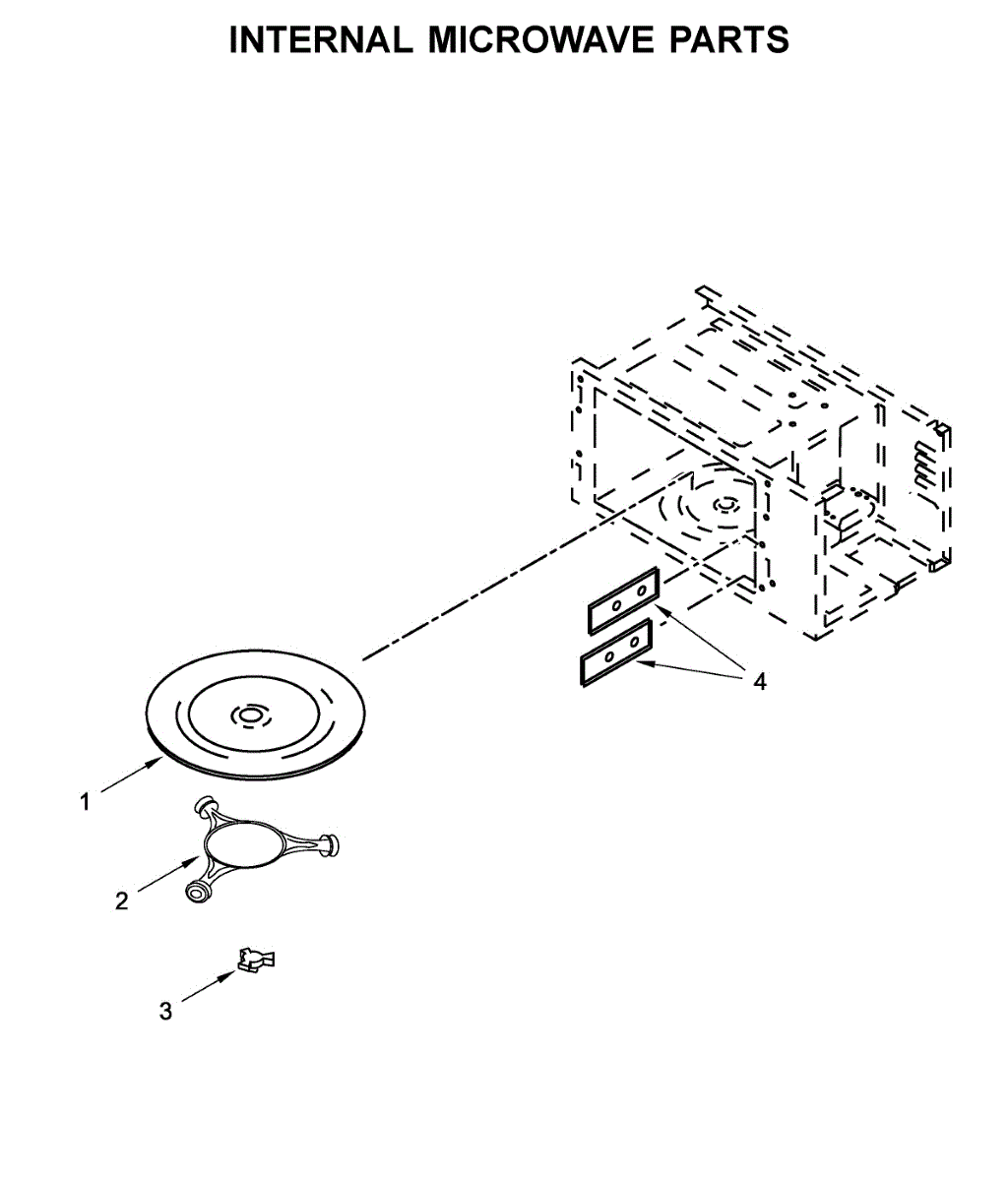 INTERNAL MICROWAVE PARTS

4

1

2

3